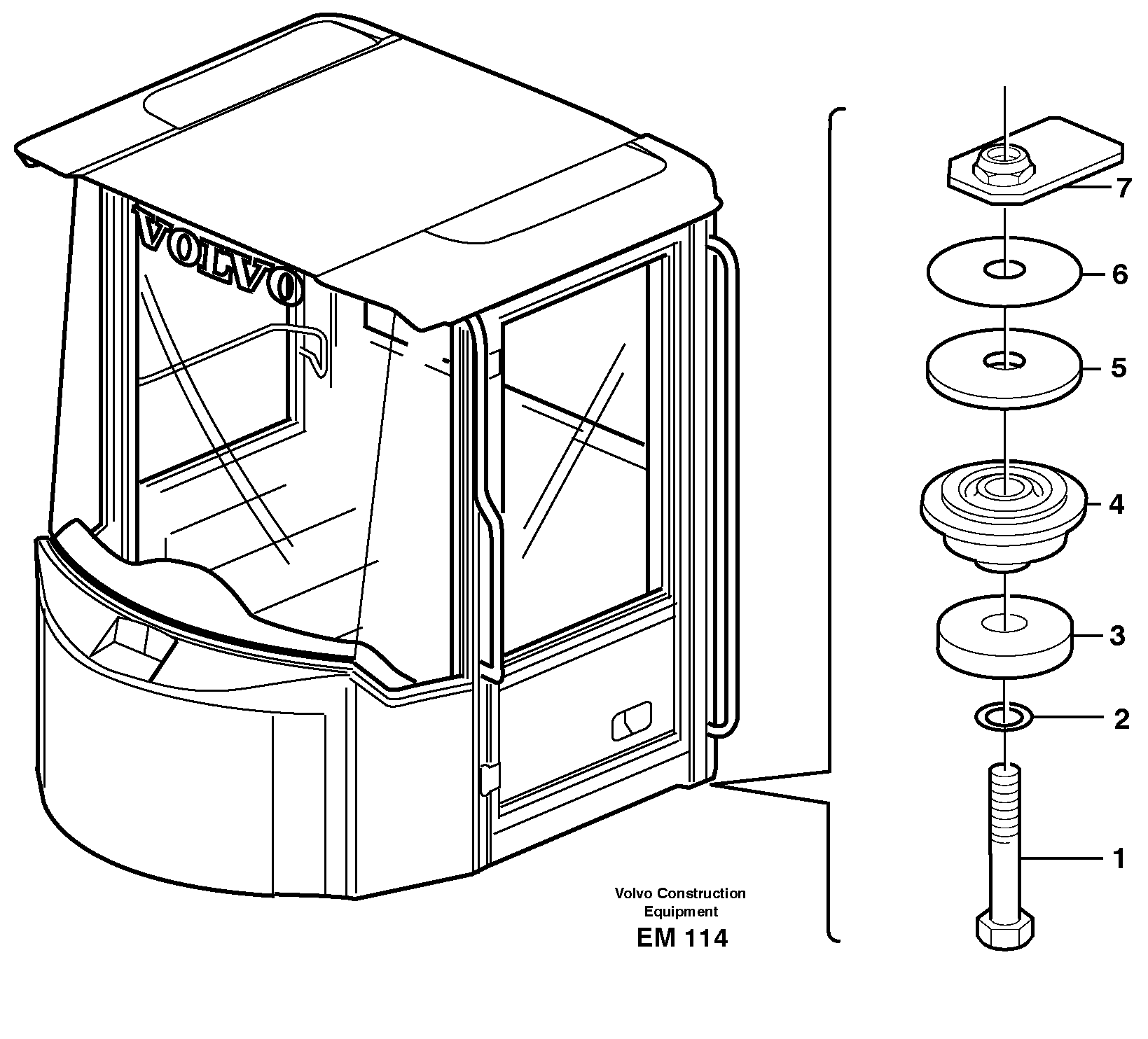 VOLVO

7
6
5
4
3
2
1

Volvo Construction Equipment
EM 114