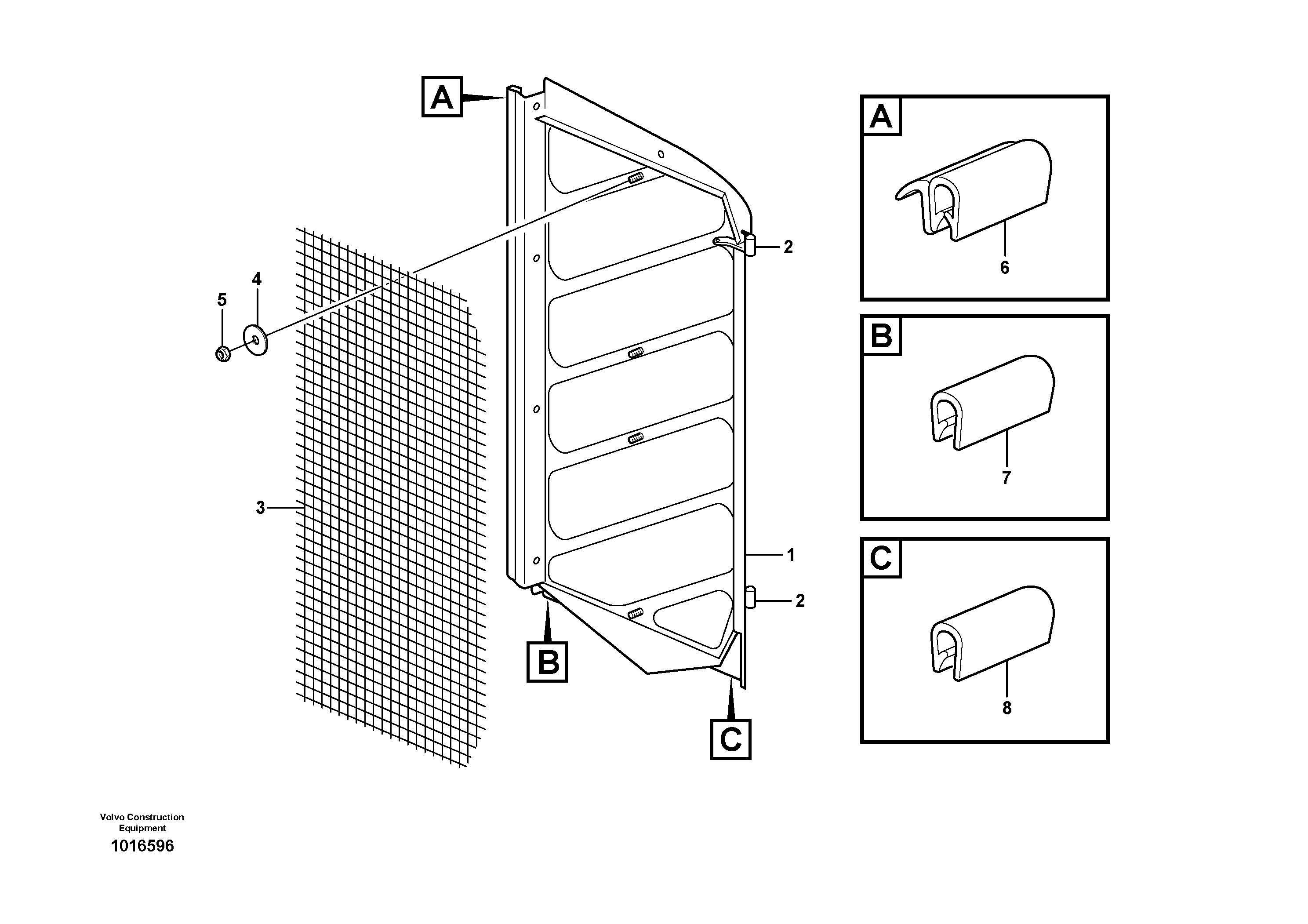 A
2
4
5
3
1
2
B
C
A
6
B
7
C
8
Volvo Construction Equipment
1016596