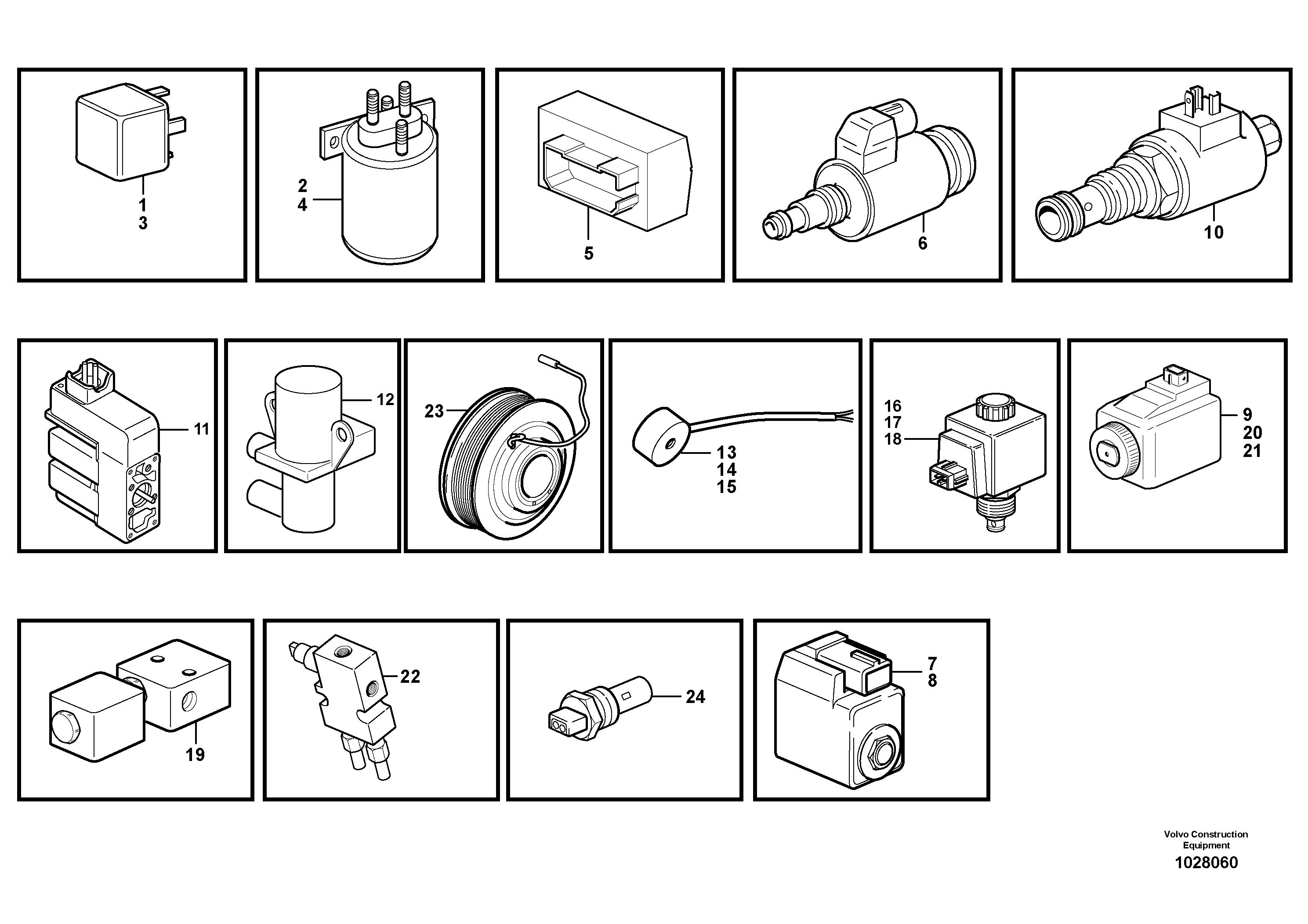 1
3

2
4

5

6

10

11

12

23

13
14
15

16
17
18

9
20
21

19

22

24

7
8

Volvo Construction Equipment
1028060