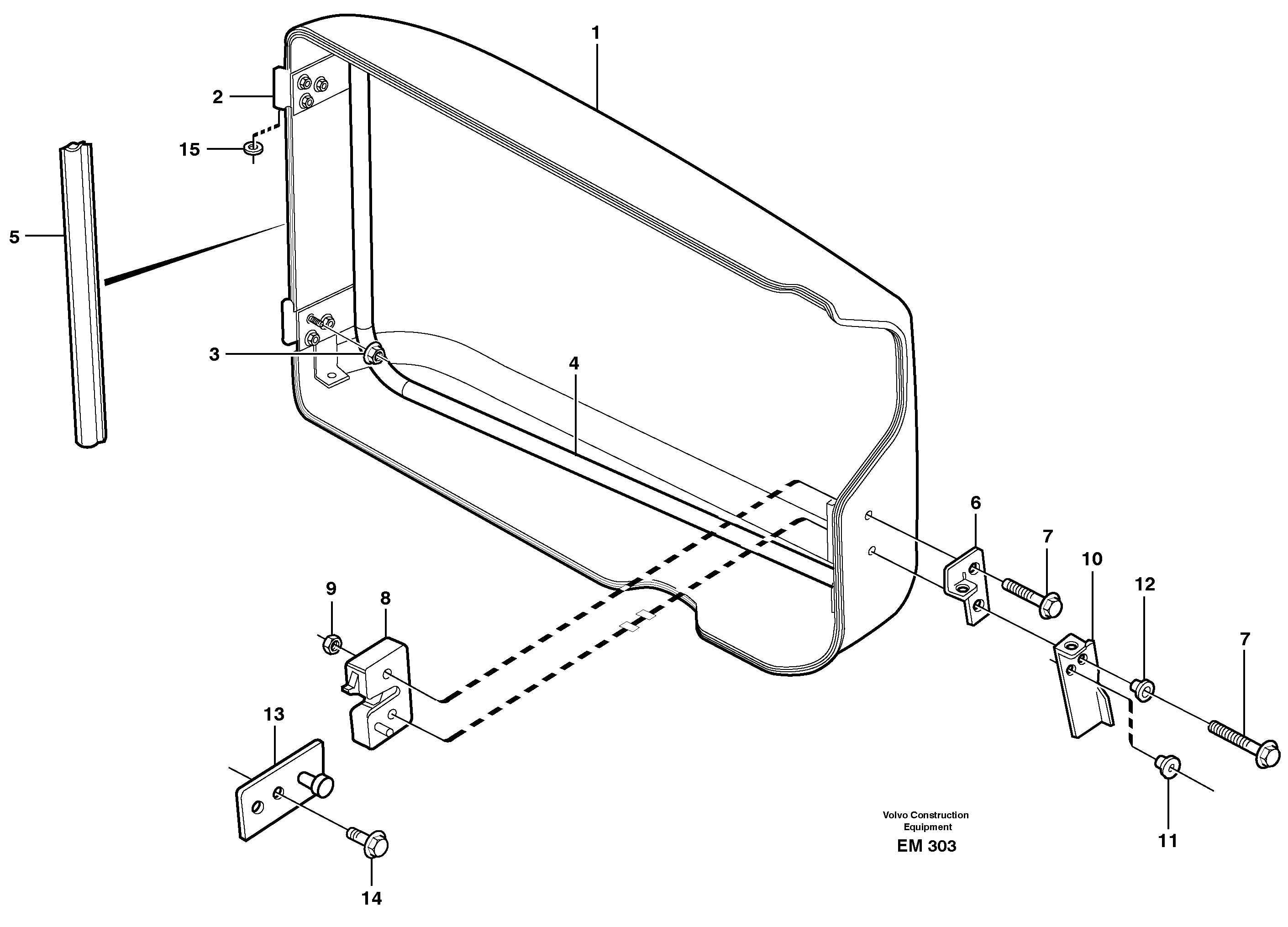 1
2
15
5
3
4
6
7
10
12
7
9
8
13
14
11
Volvo Construction Equipment
EM 303