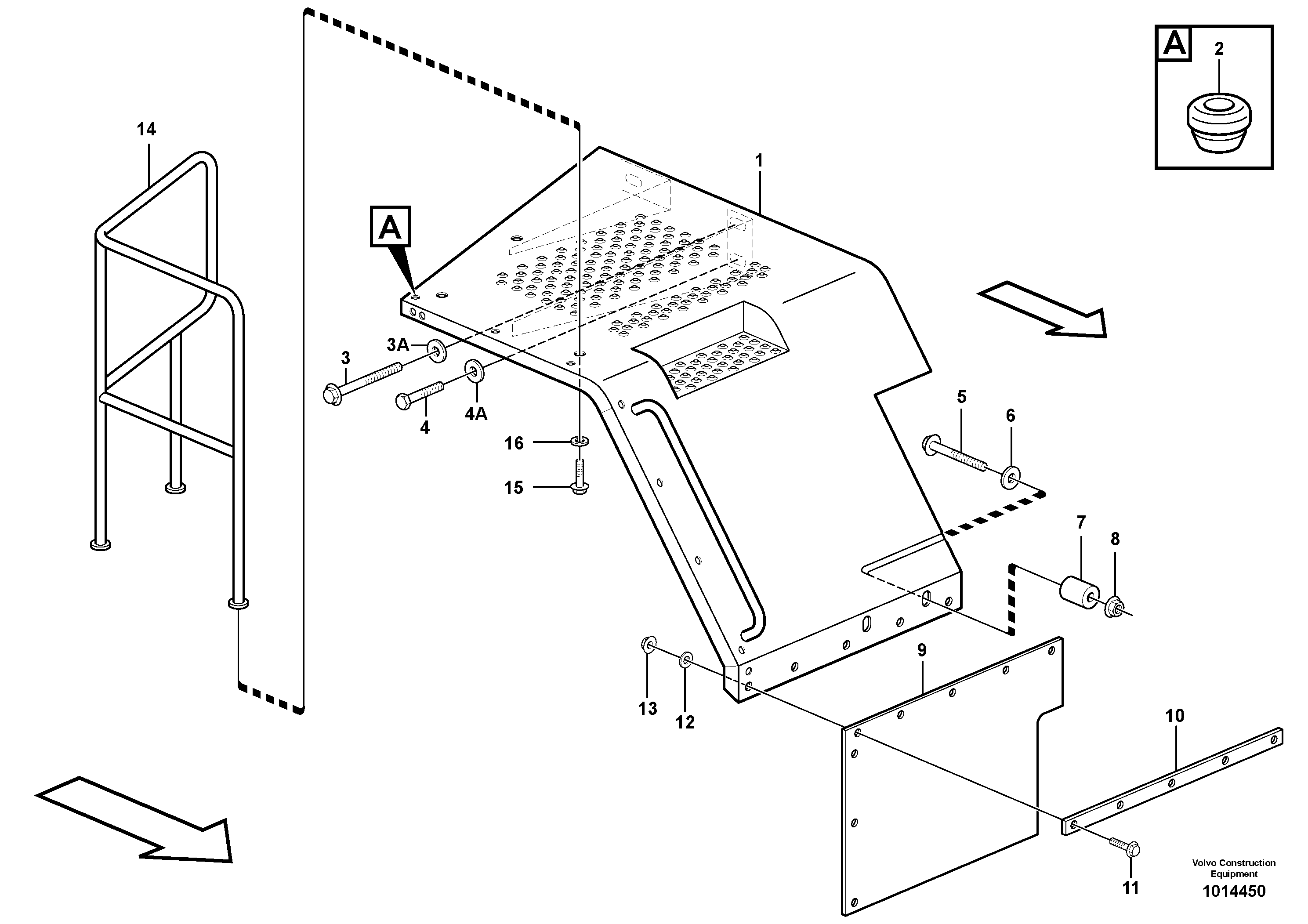 A
2

14

1

A

3A
3
4
4A

16
15

5
6

7
8

9

13
12

10

11

Volvo Construction Equipment
1014450