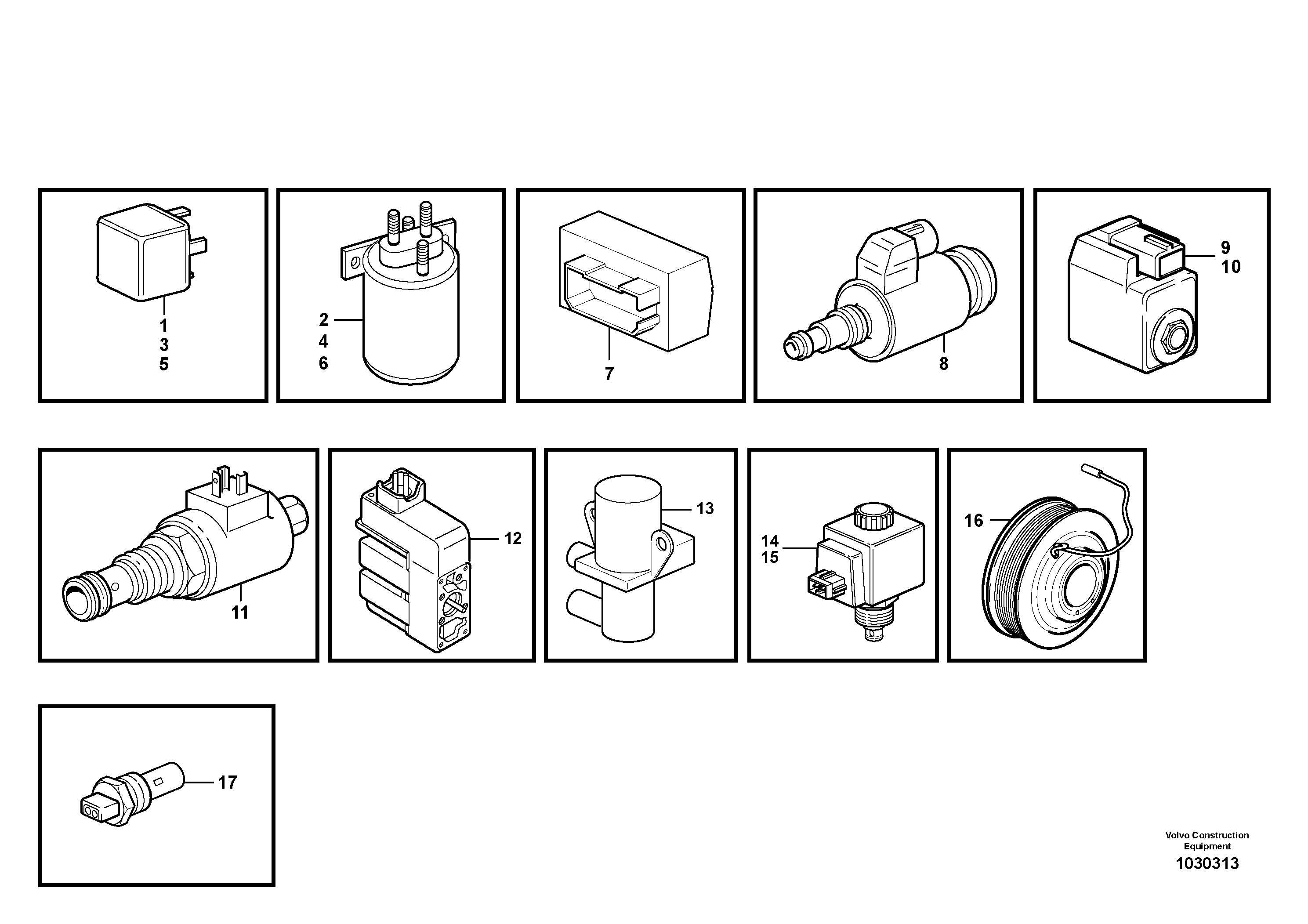 1
3
5

2
4
6

7

8

9
10

11

12

13

14
15

16

17

Volvo Construction Equipment
1030313