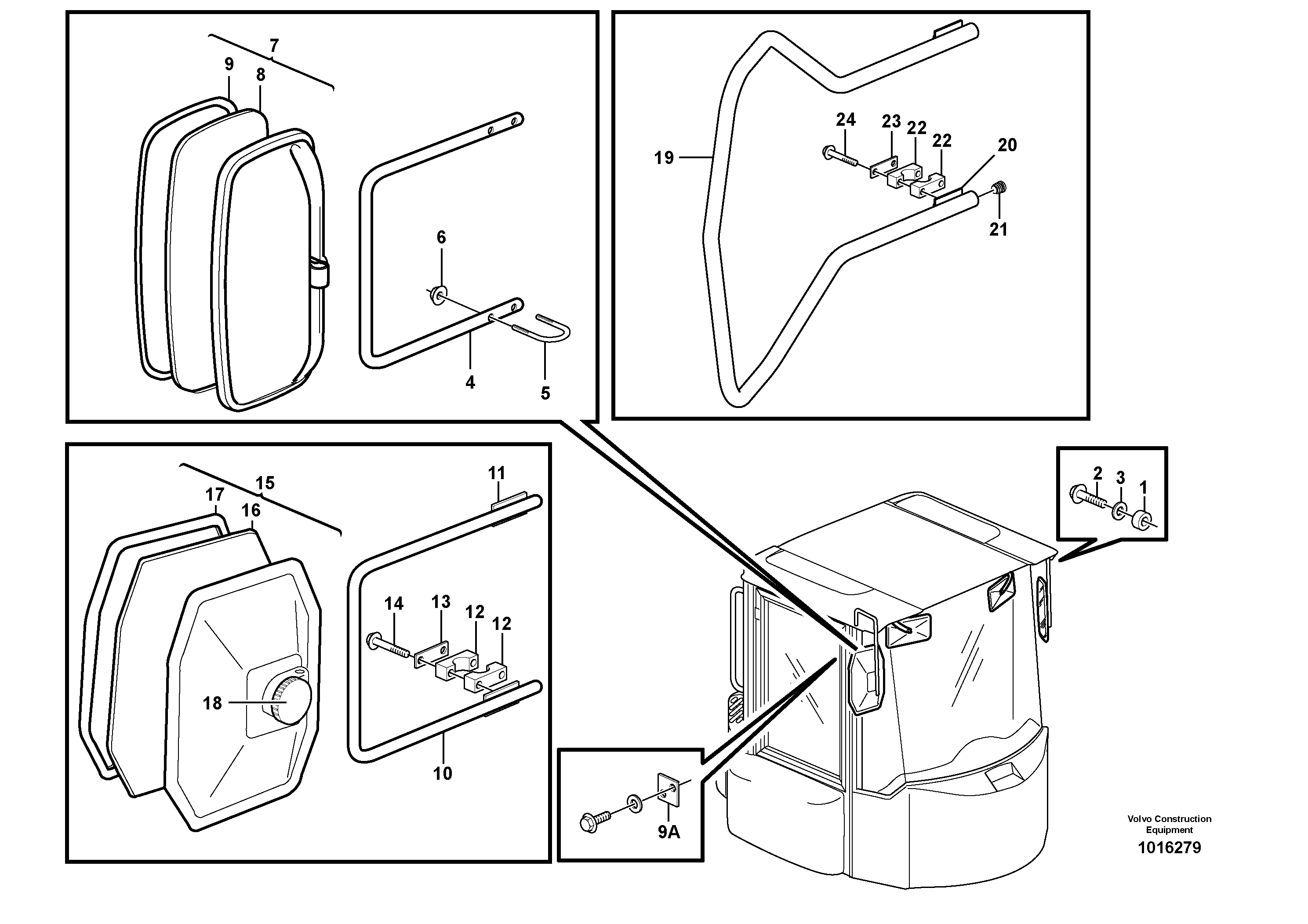 7
9
8
6
4
5
19
24
23
22
22
20
21
15
17
16
11
14
13
12
12
18
10
2
3
1
9A
Volvo Construction Equipment
1016279