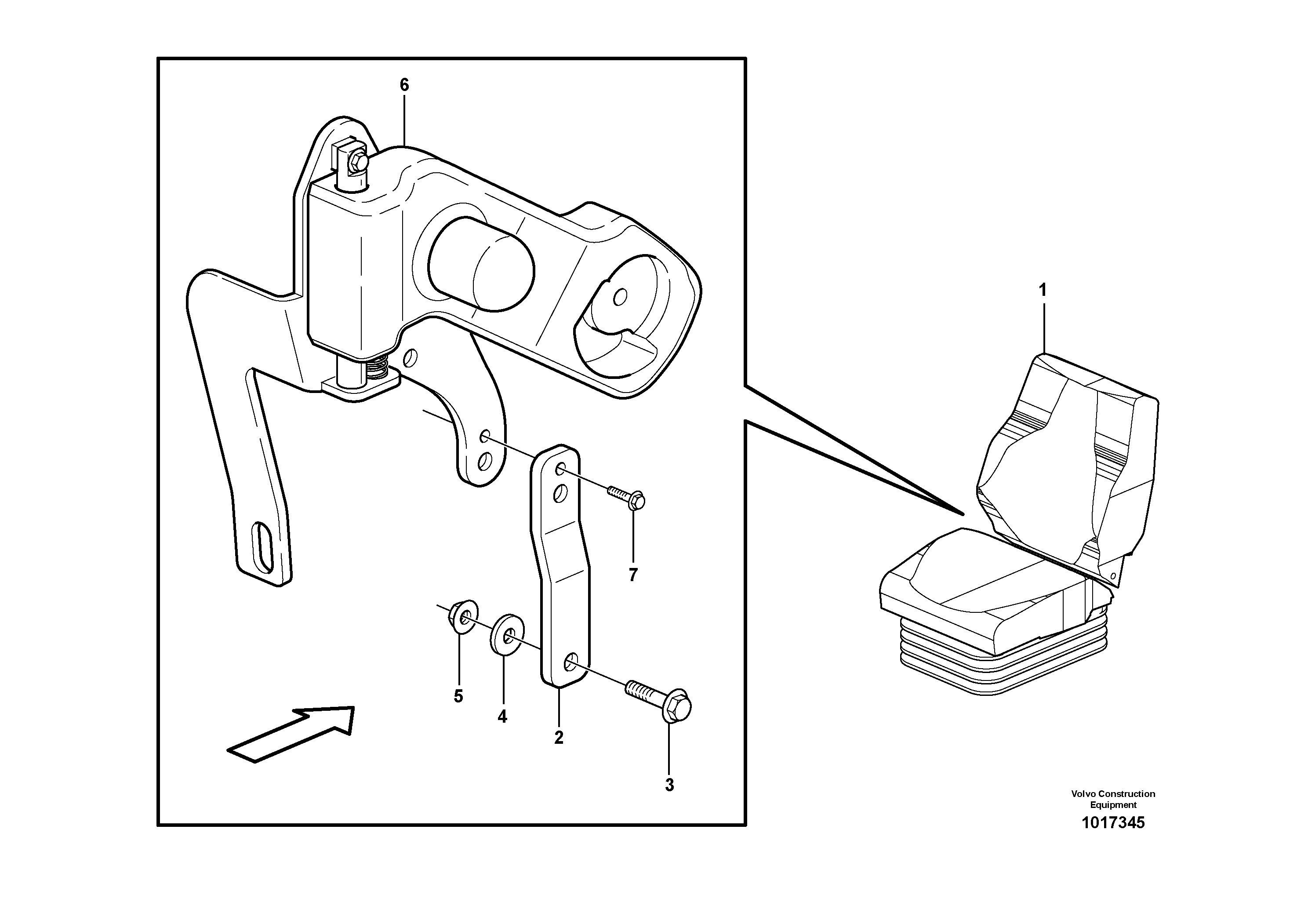 6
1
7
5
4
2
3
Volvo Construction Equipment
1017345