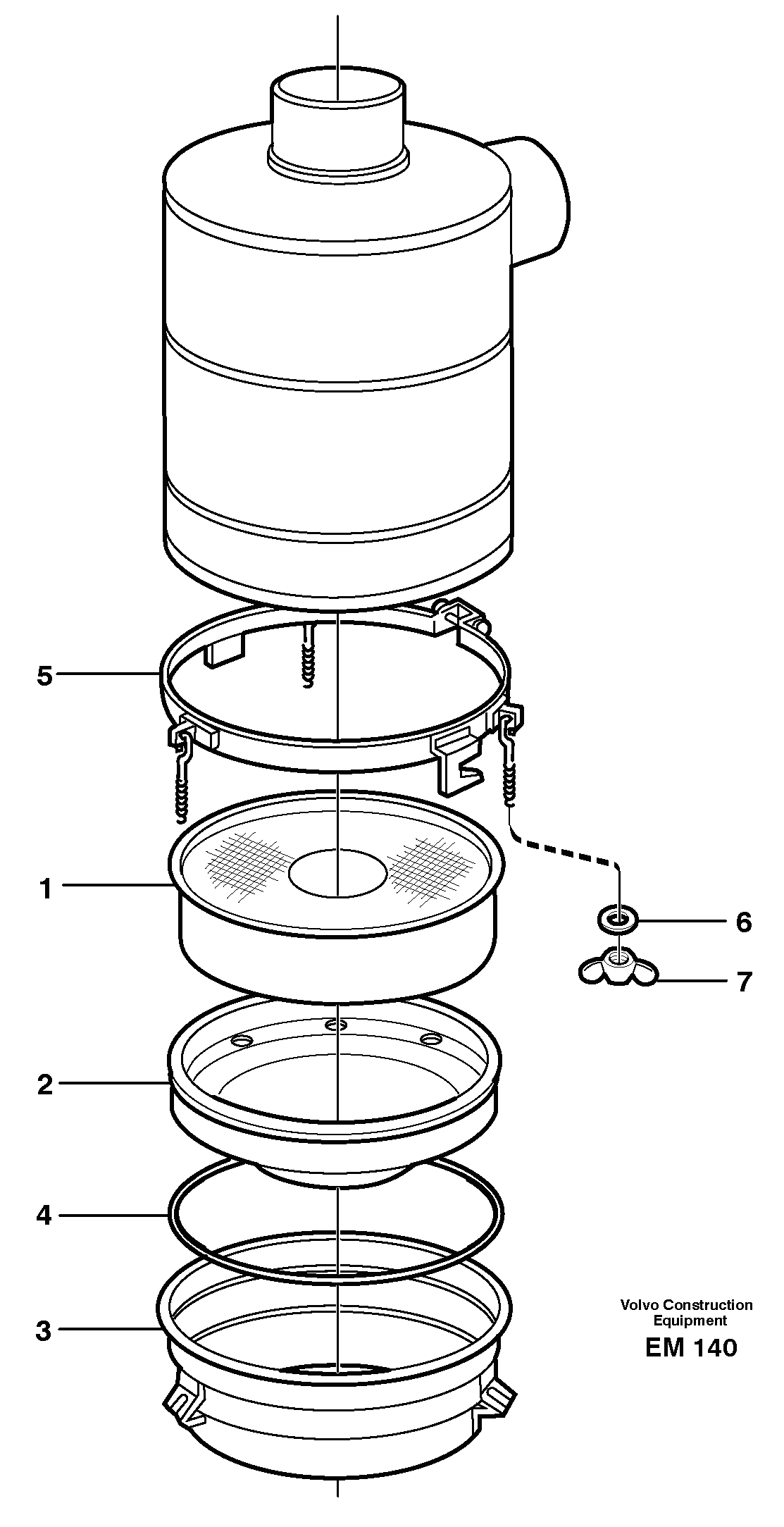 5

1

6

7

2

4

3

Volvo Construction Equipment

EM 140