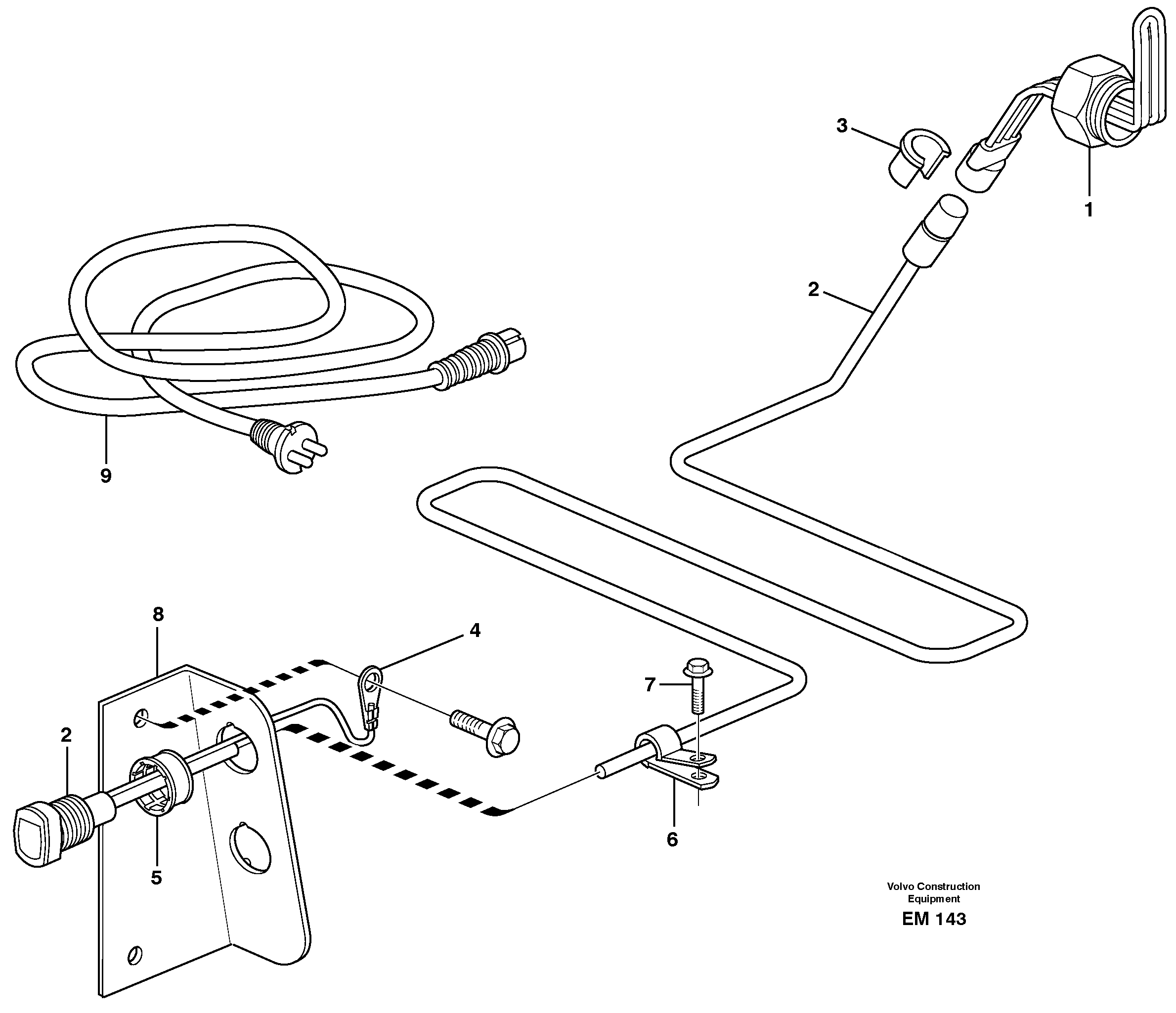 3
1
2
9
8
4
7
2
5
6
Volvo Construction Equipment
EM 143