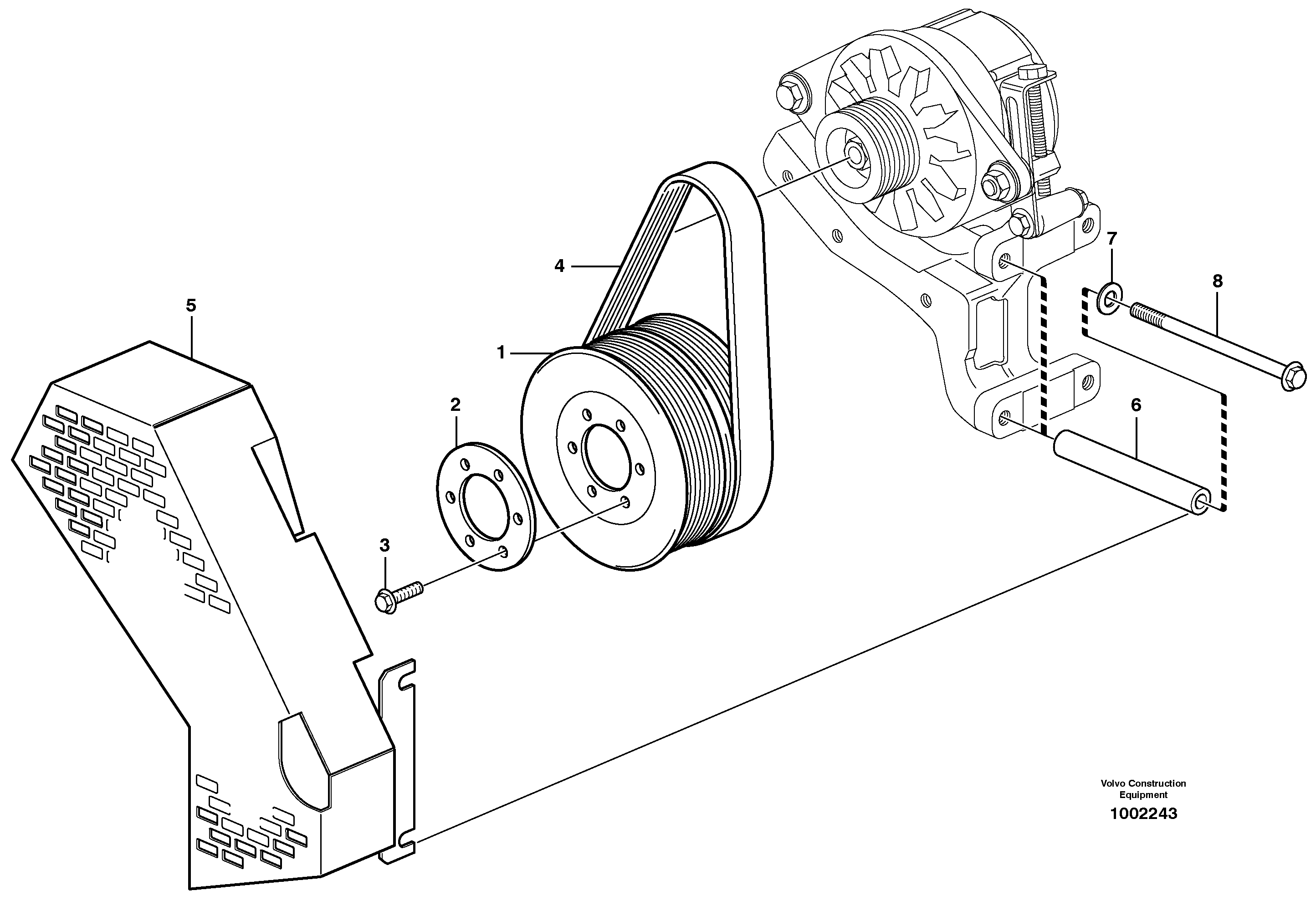 7
8
4
5
1
2
6
3
Volvo Construction Equipment
1002243