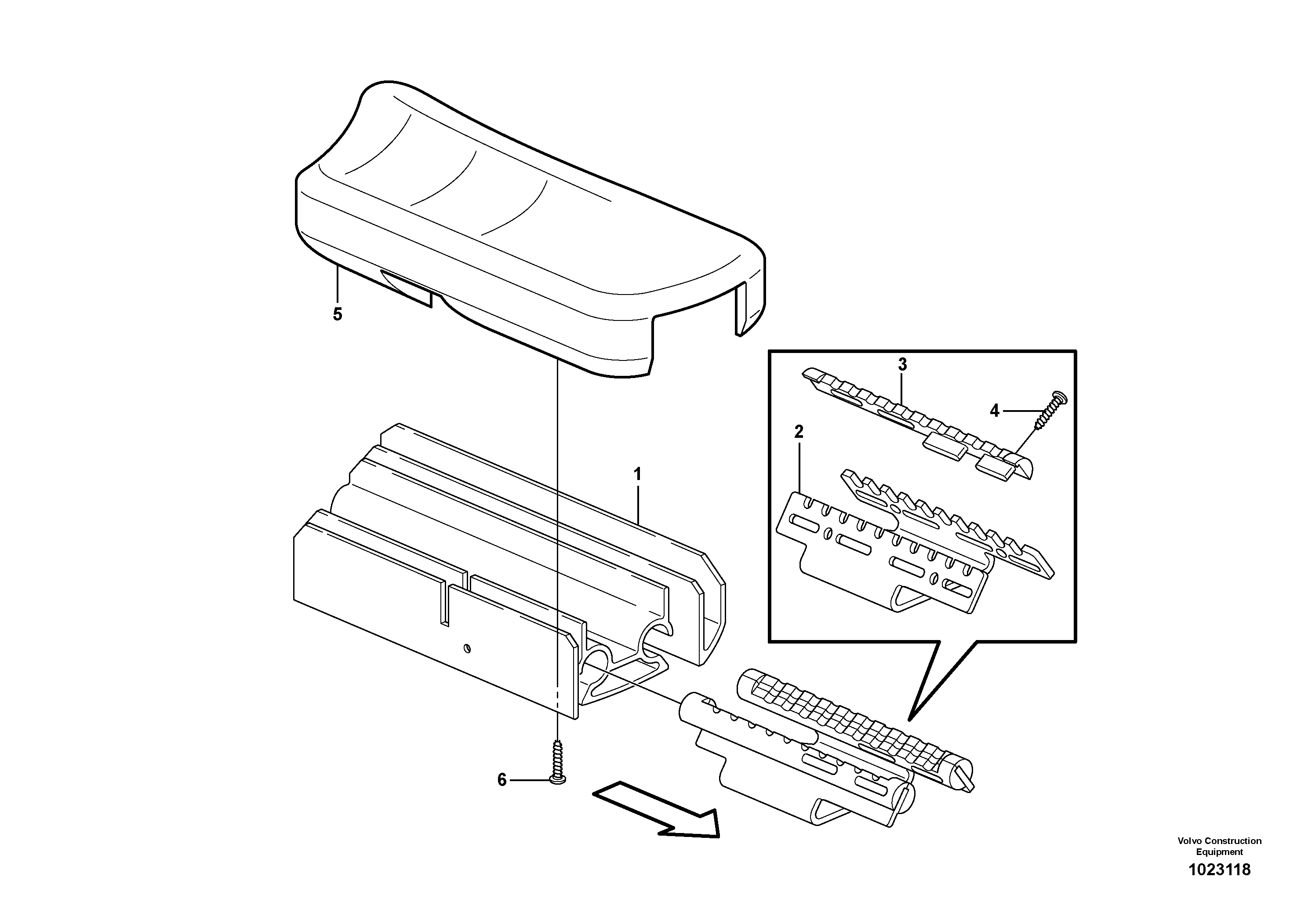 5

3

4

2

1

6

Volvo Construction Equipment

1023118