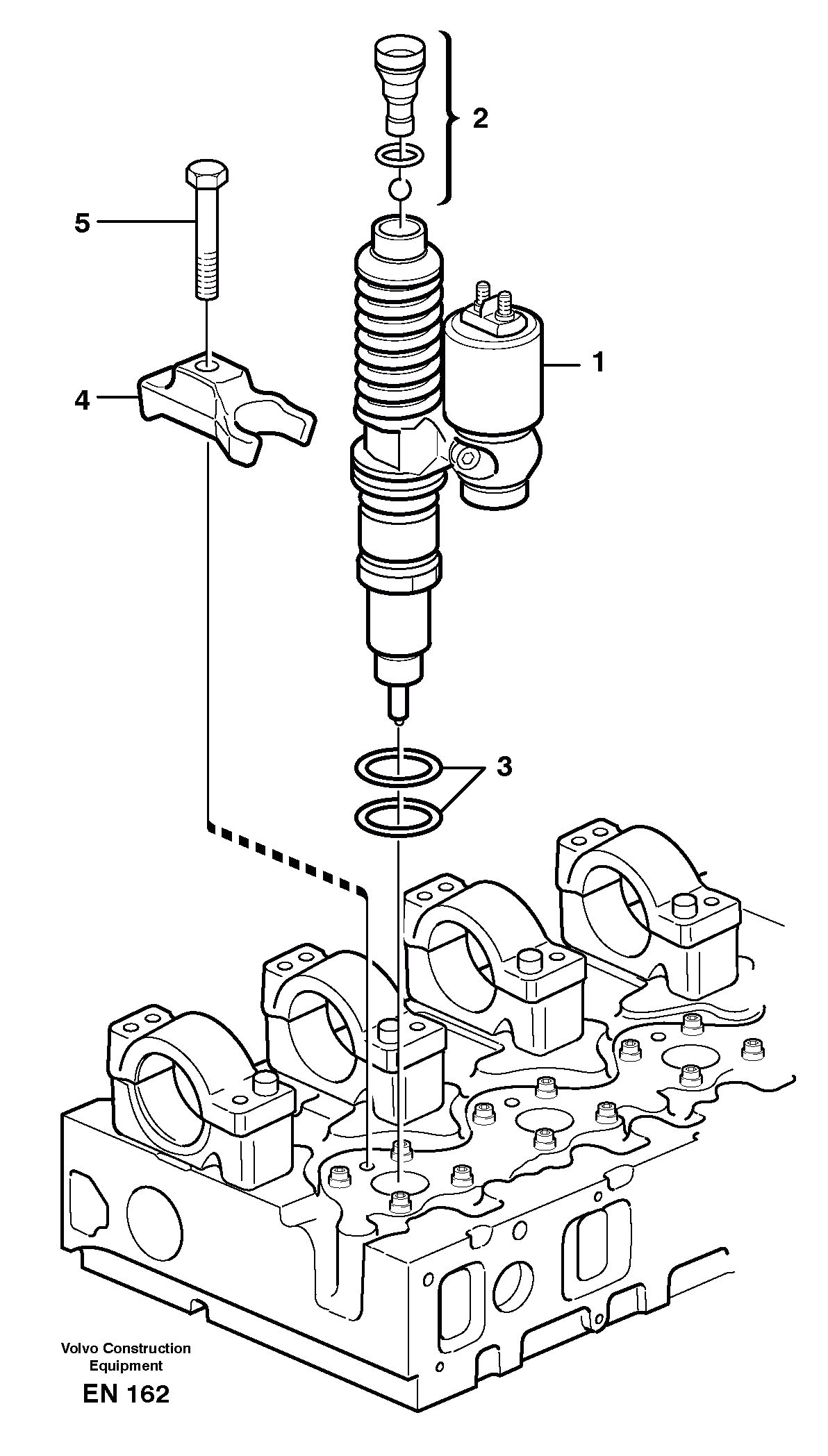 2

5

1

4

3

Volvo Construction Equipment

EN 162