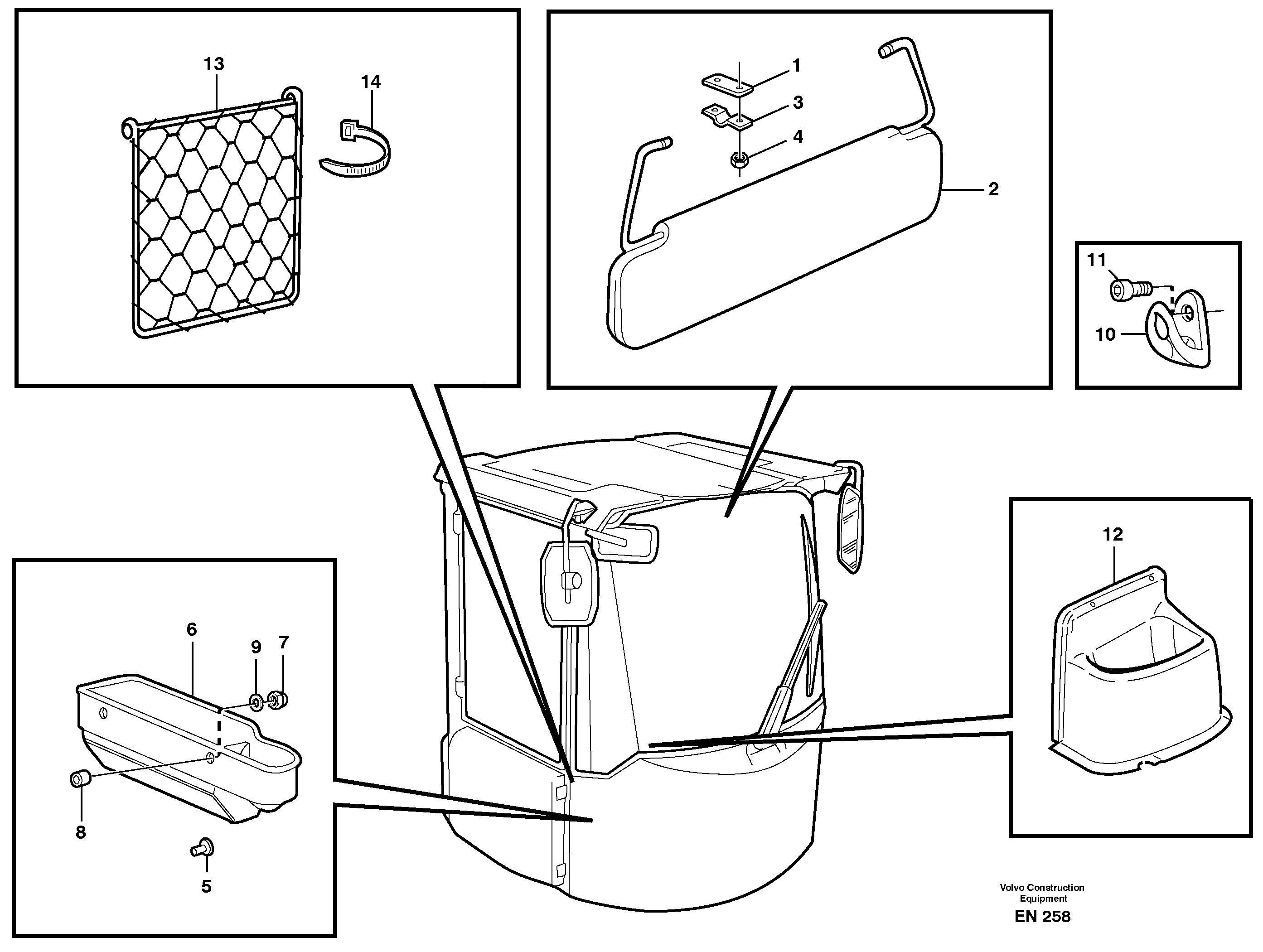 13
14
1
3
4
2
11
10
12
6
9
7
8
5
Volvo Construction Equipment
EN 258