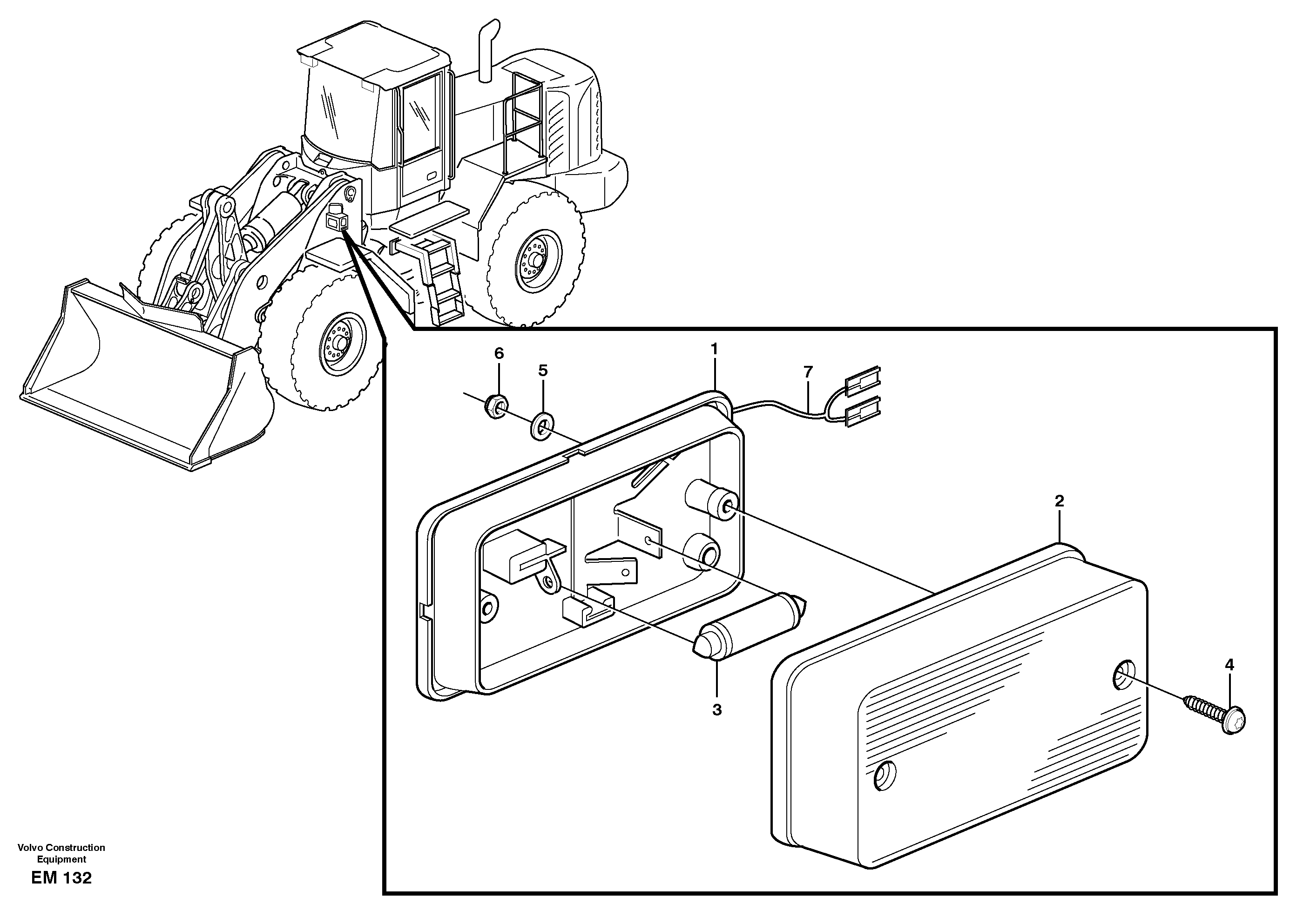 6
5
1
7
2
3
4

Volvo Construction Equipment
EM 132