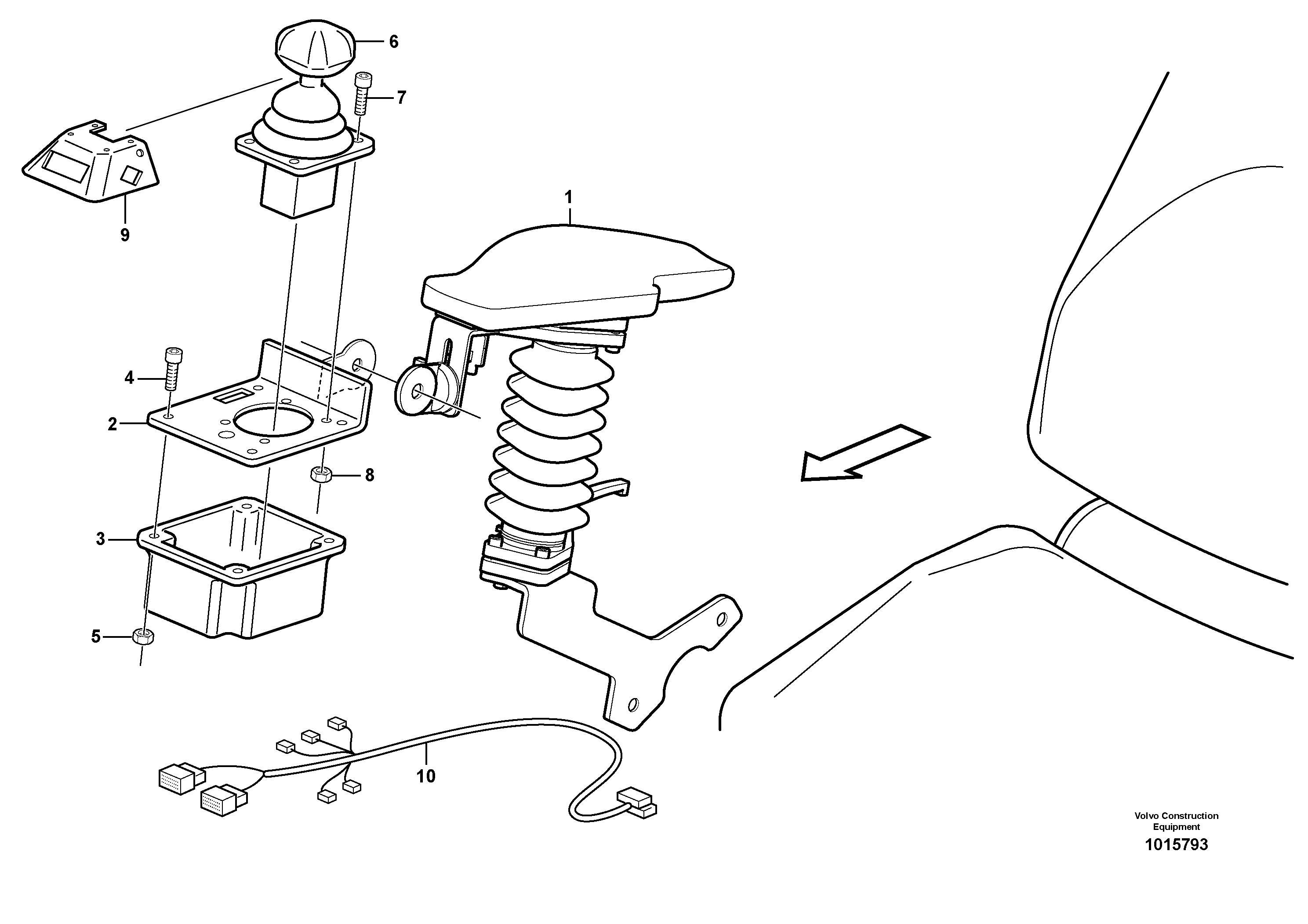 6
7
9
1
4
2
8
3
5
10

Volvo Construction Equipment
1015793