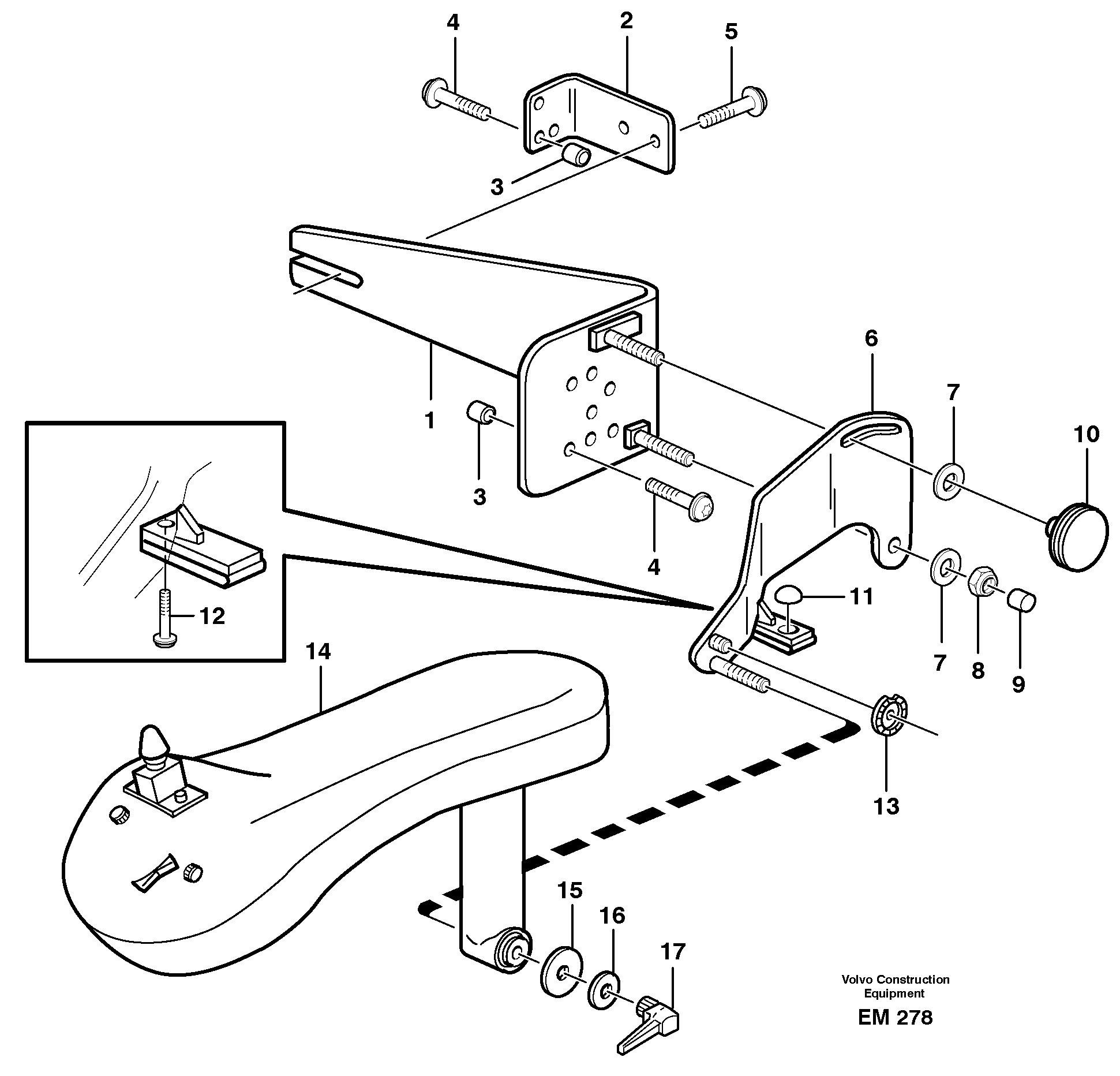 4
2
5
3
1
3
4
6
7
10
11
7
8
9
12
14
13
15
16
17

Volvo Construction Equipment
EM 278