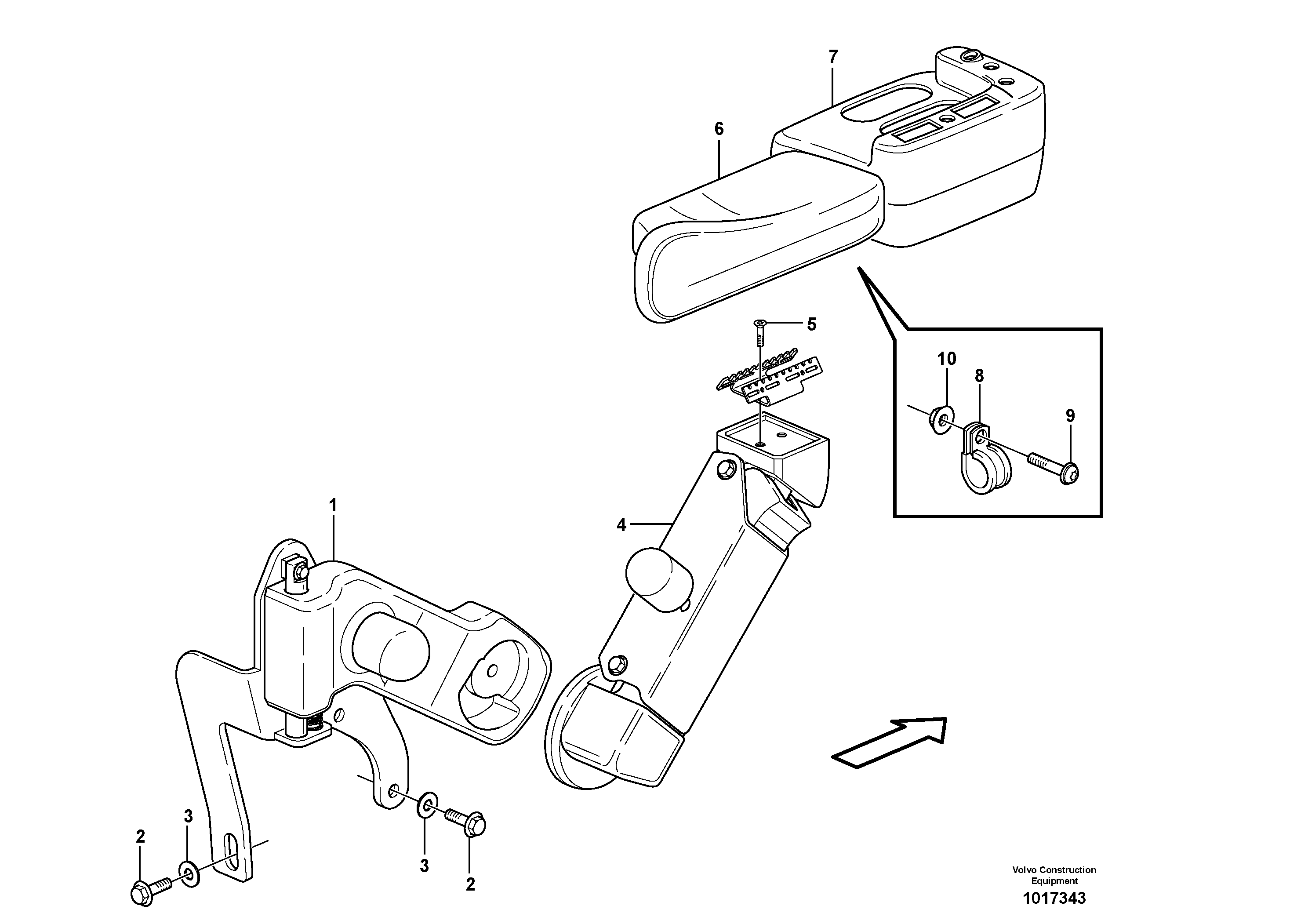 7
6
5
10
8
9
1
4
3
2
3
2
Volvo Construction Equipment
1017343