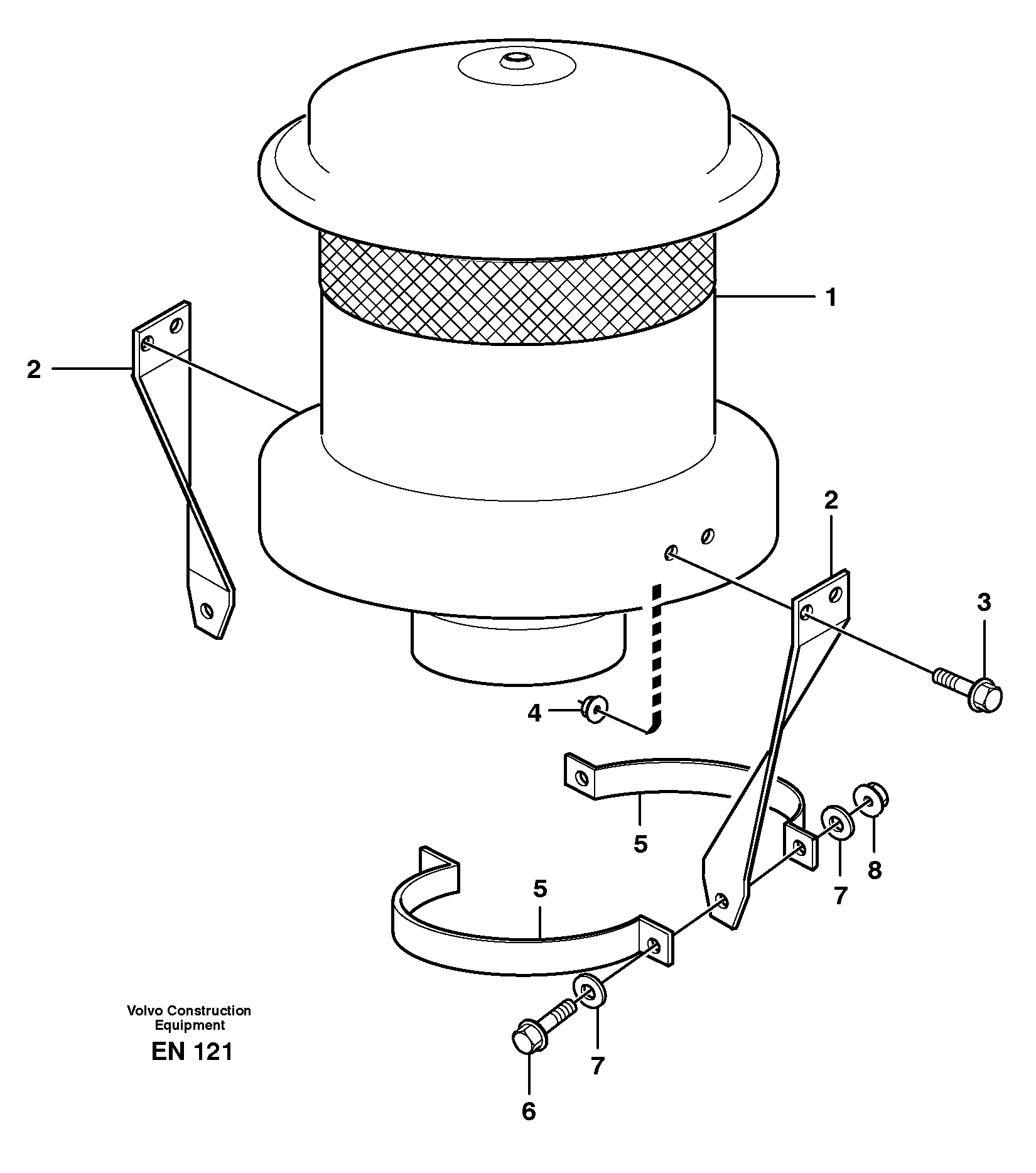 1
2
2
3
4
5
5
7
8
7
6
Volvo Construction Equipment
EN 121