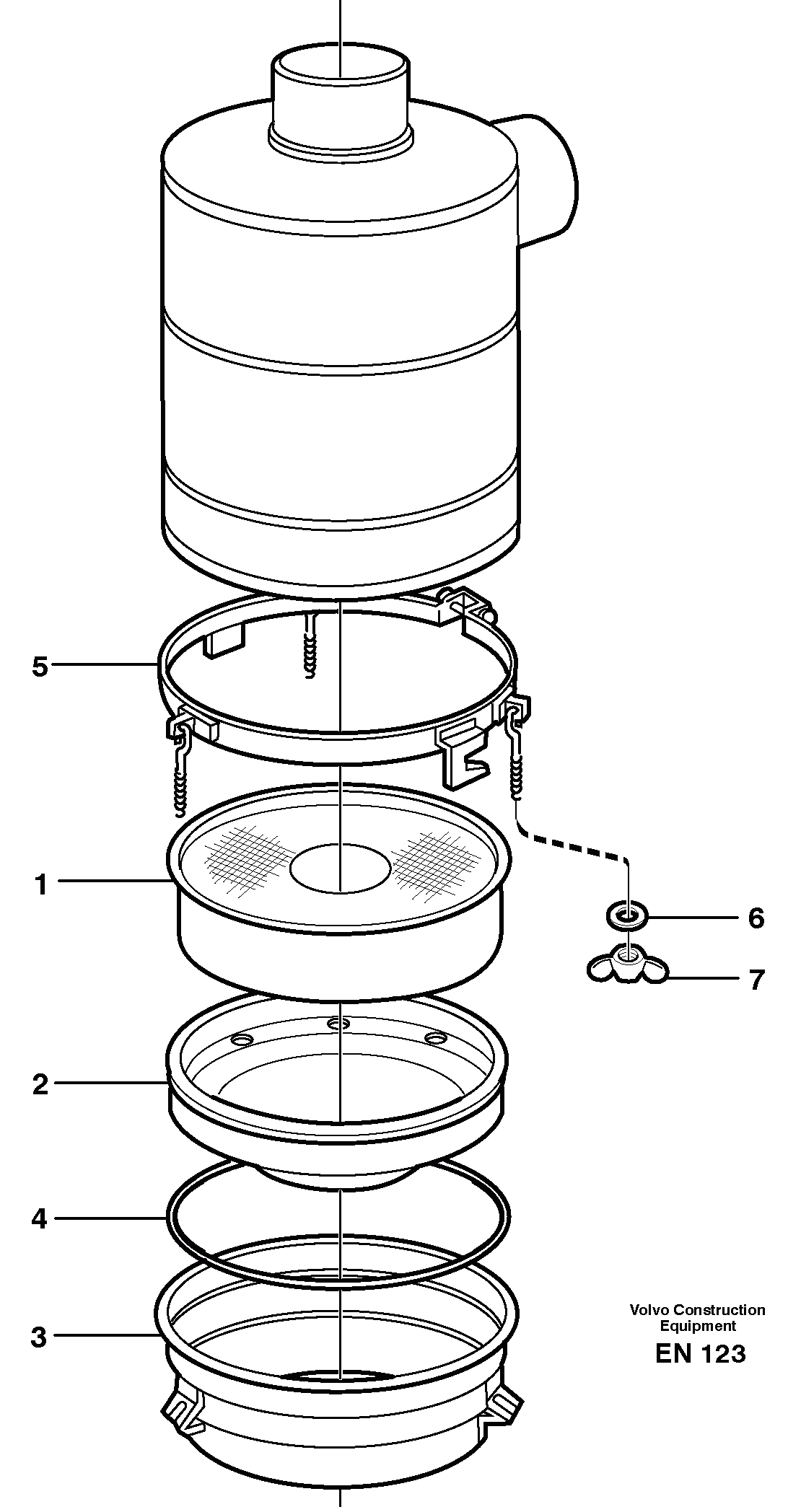 5
1
6
7
2
4
3
Volvo Construction Equipment
EN 123