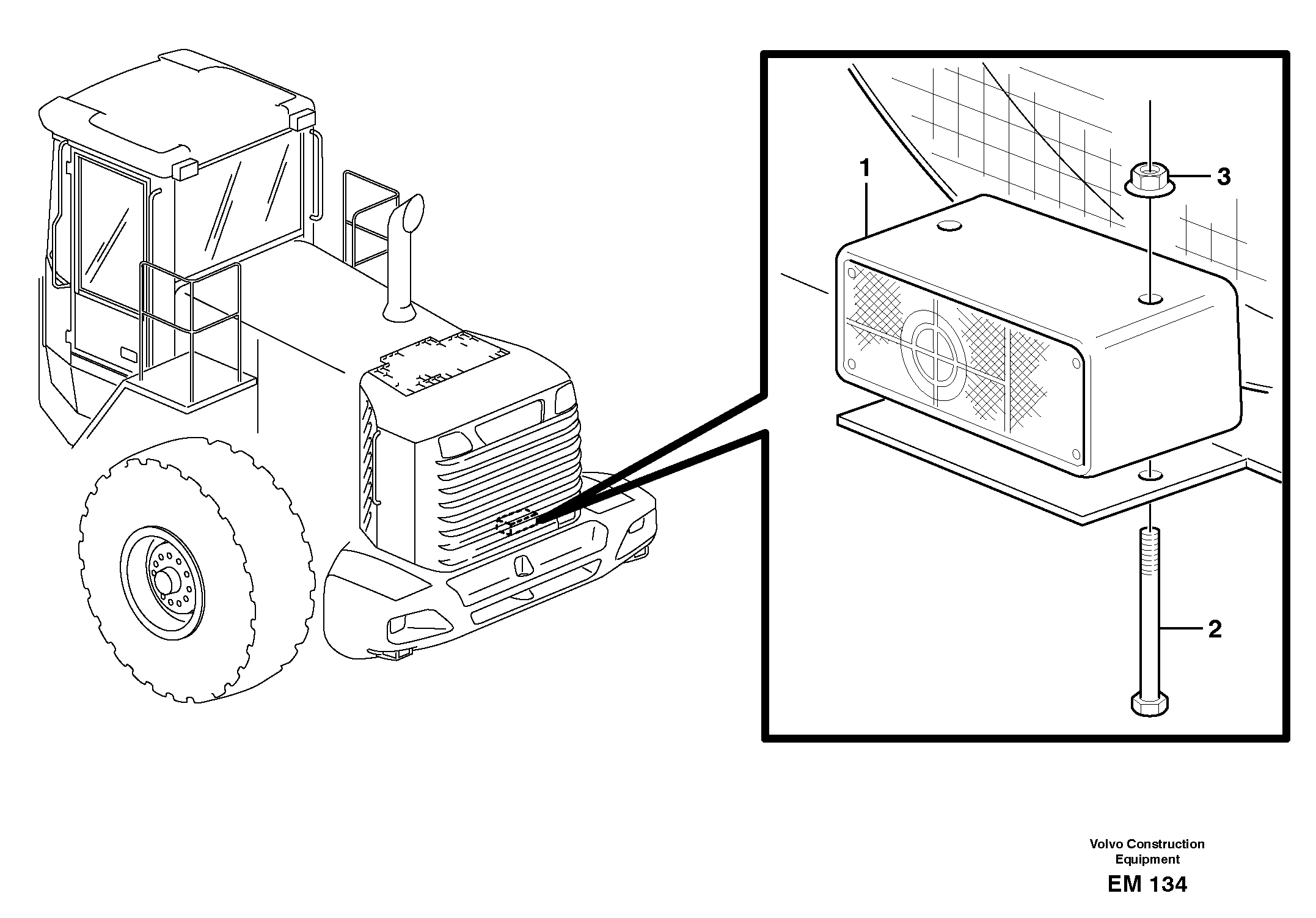 1
3
2

Volvo Construction Equipment

EM 134