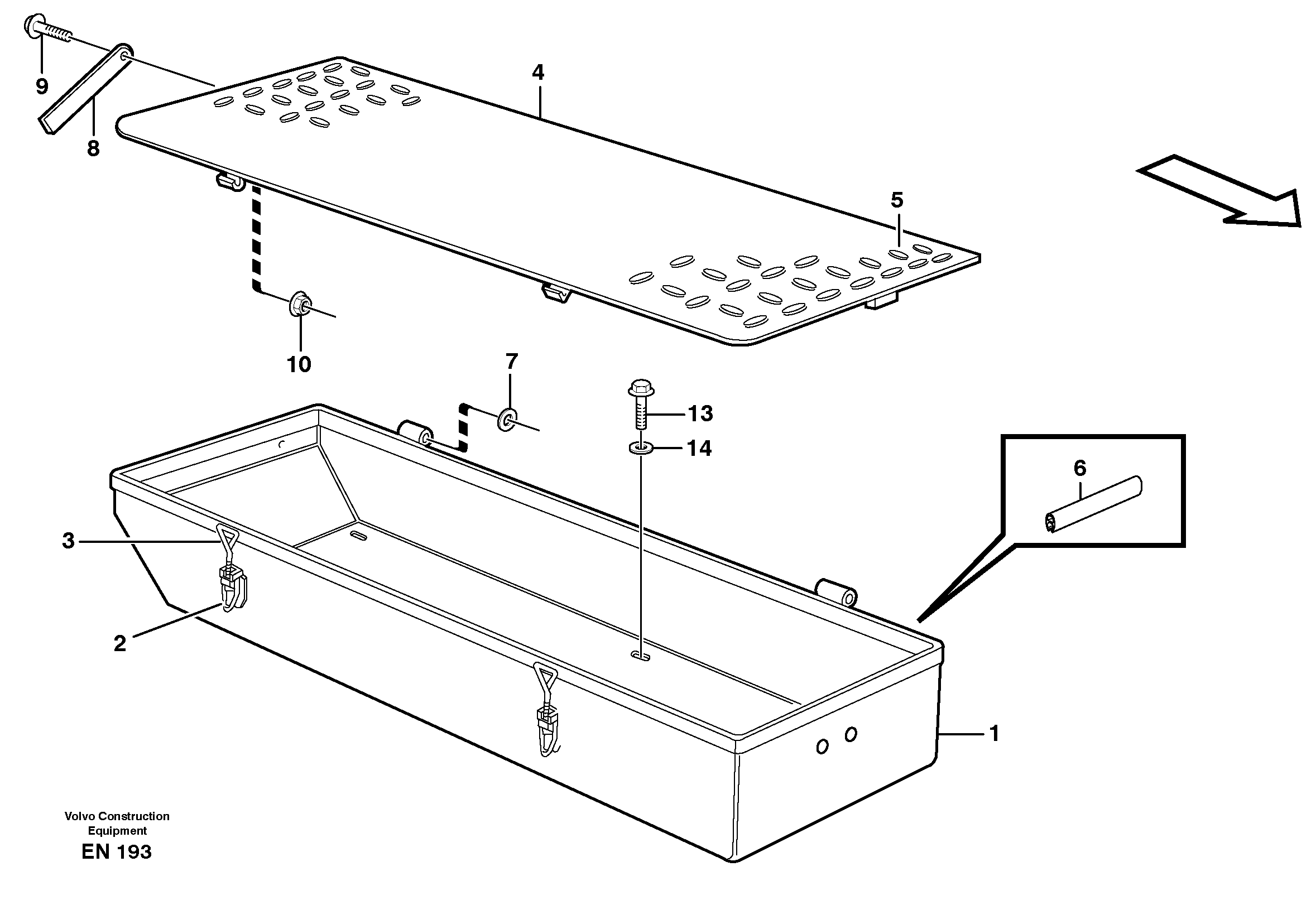 9
8
4
5
10
7
13
14
6
3
2
1
Volvo Construction Equipment
EN 193