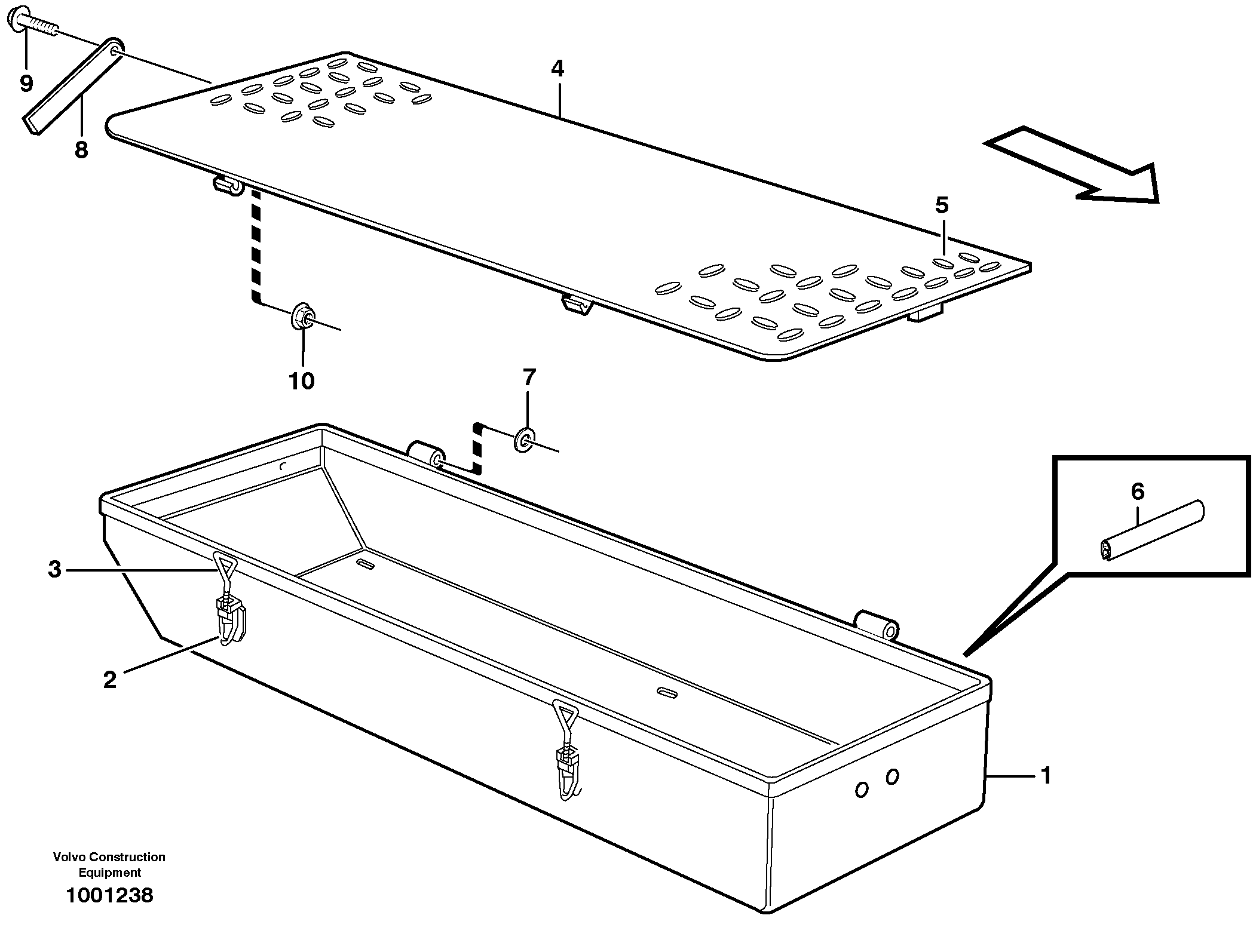 9
8
4
5
10
7
6
3
2
1
Volvo Construction Equipment
1001238