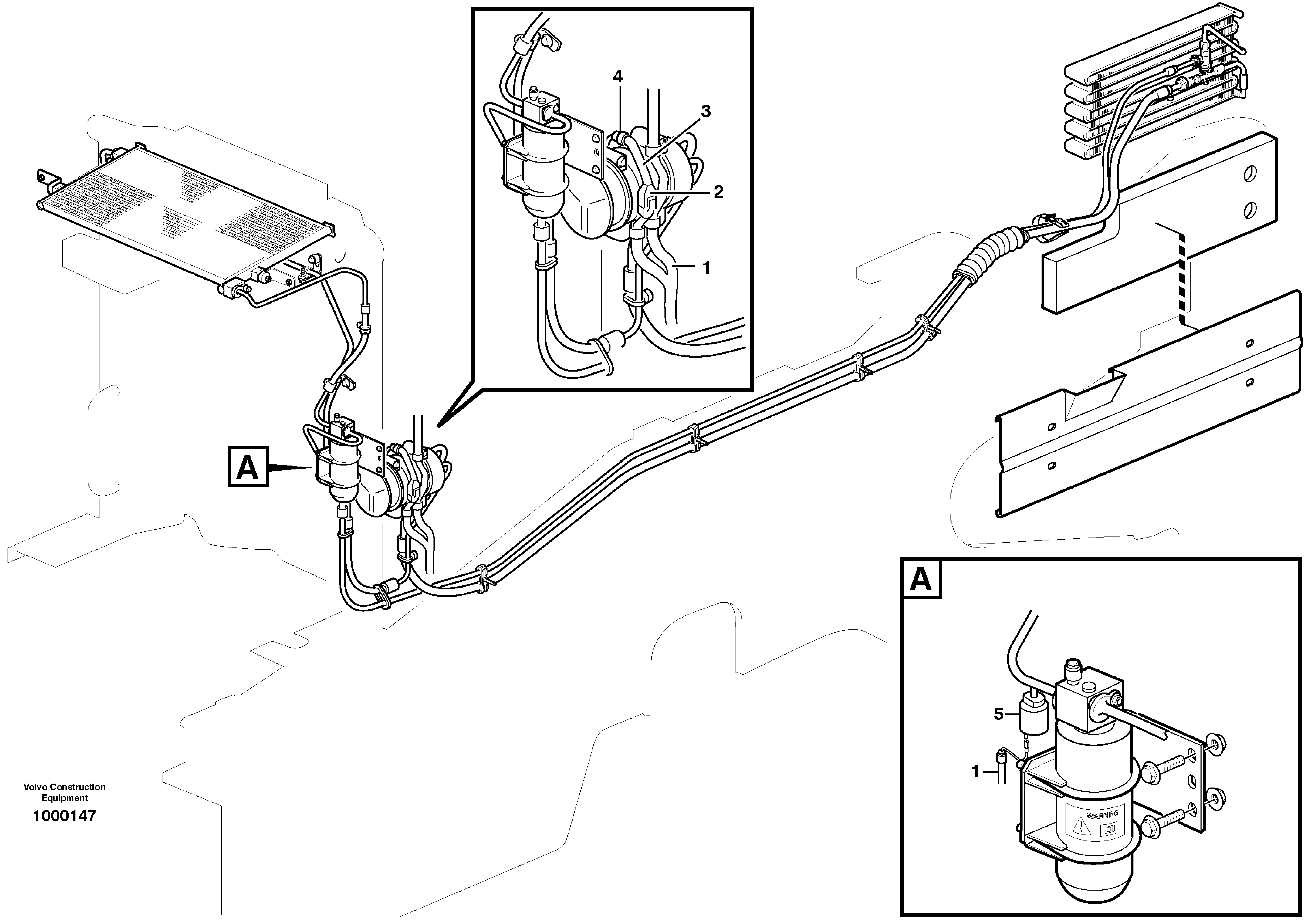 4
3
2
1
A
A
5
1
WARNING
Volvo Construction Equipment
1000147