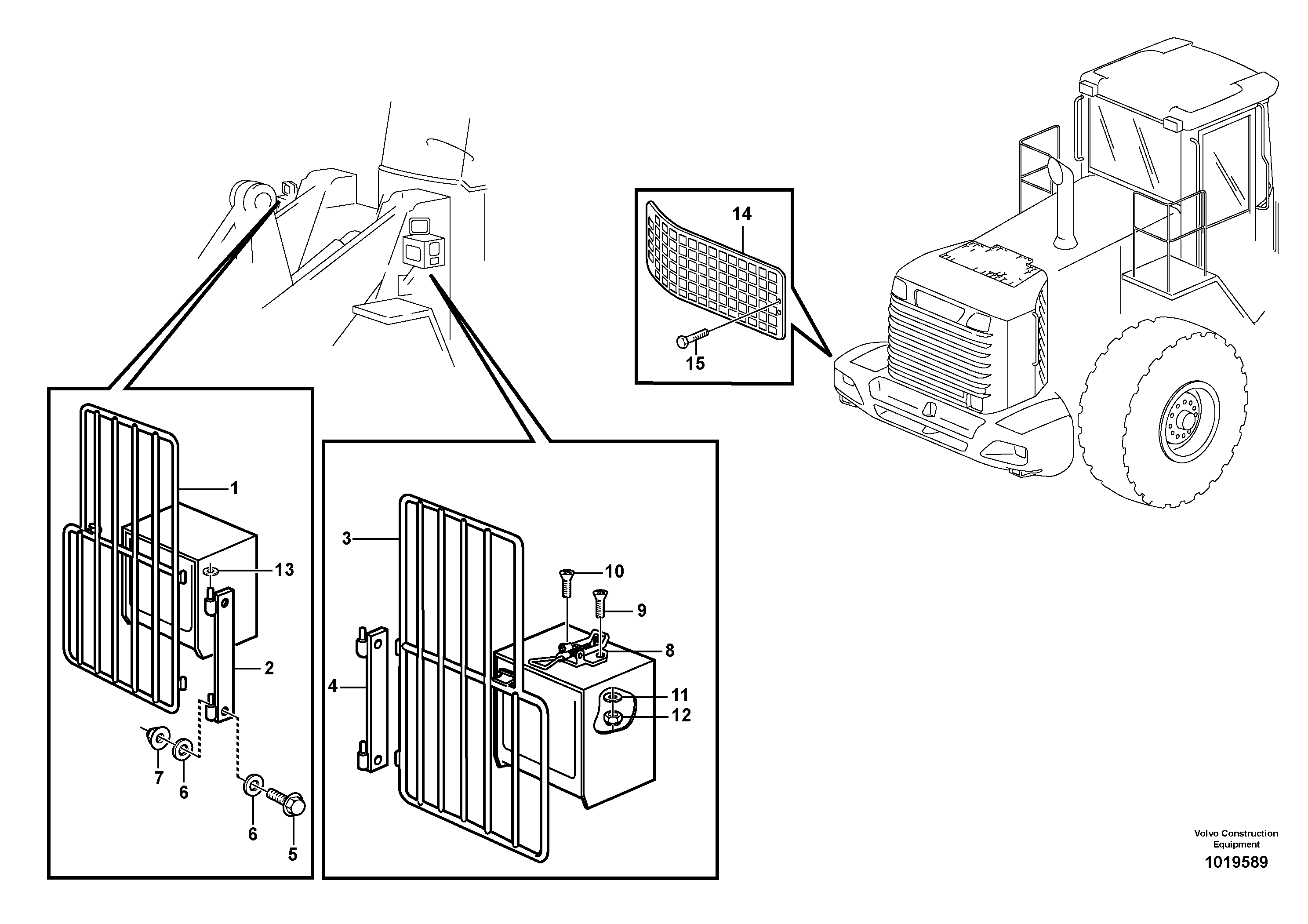 14

15

1

13

2

7

6

6

5

3

10

9

8

4

11

12

Volvo Construction Equipment

1019589