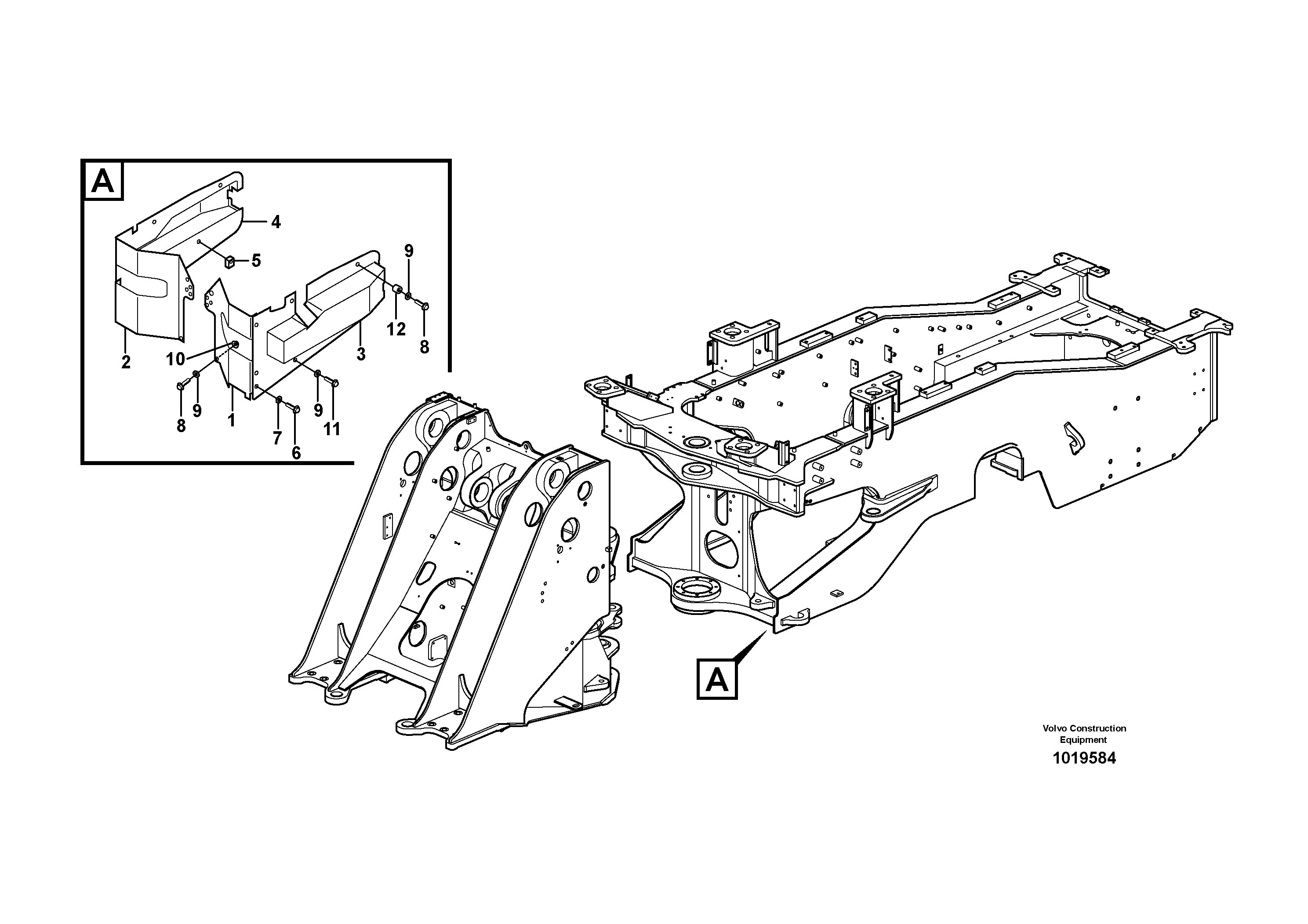 A

4

5

9

12

8

3

2

10

8

9

1

7

6

9

11

A

Volvo Construction Equipment

1019584