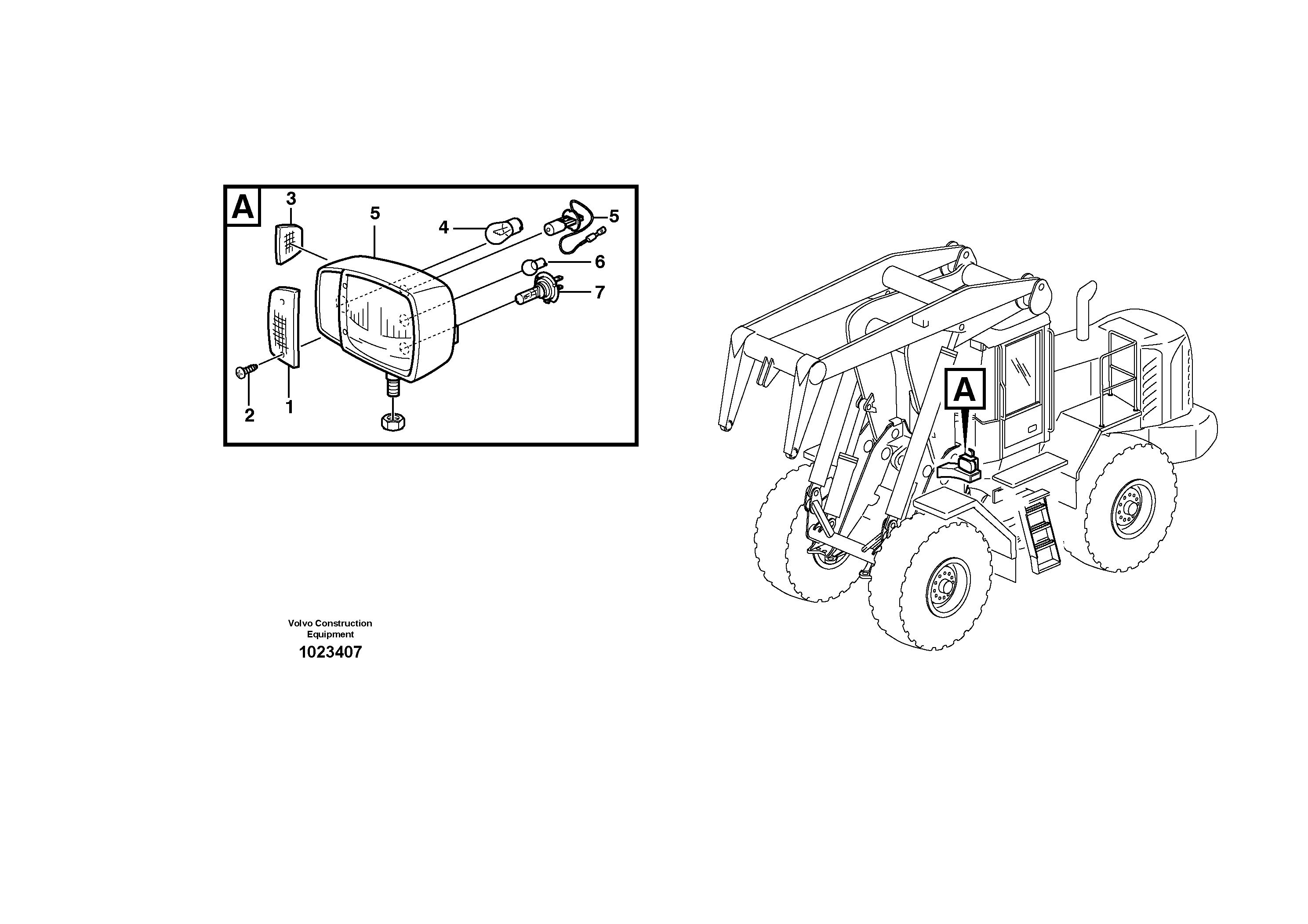 A
3
5
4
5
6
7
2
1

A

Volvo Construction Equipment
1023407