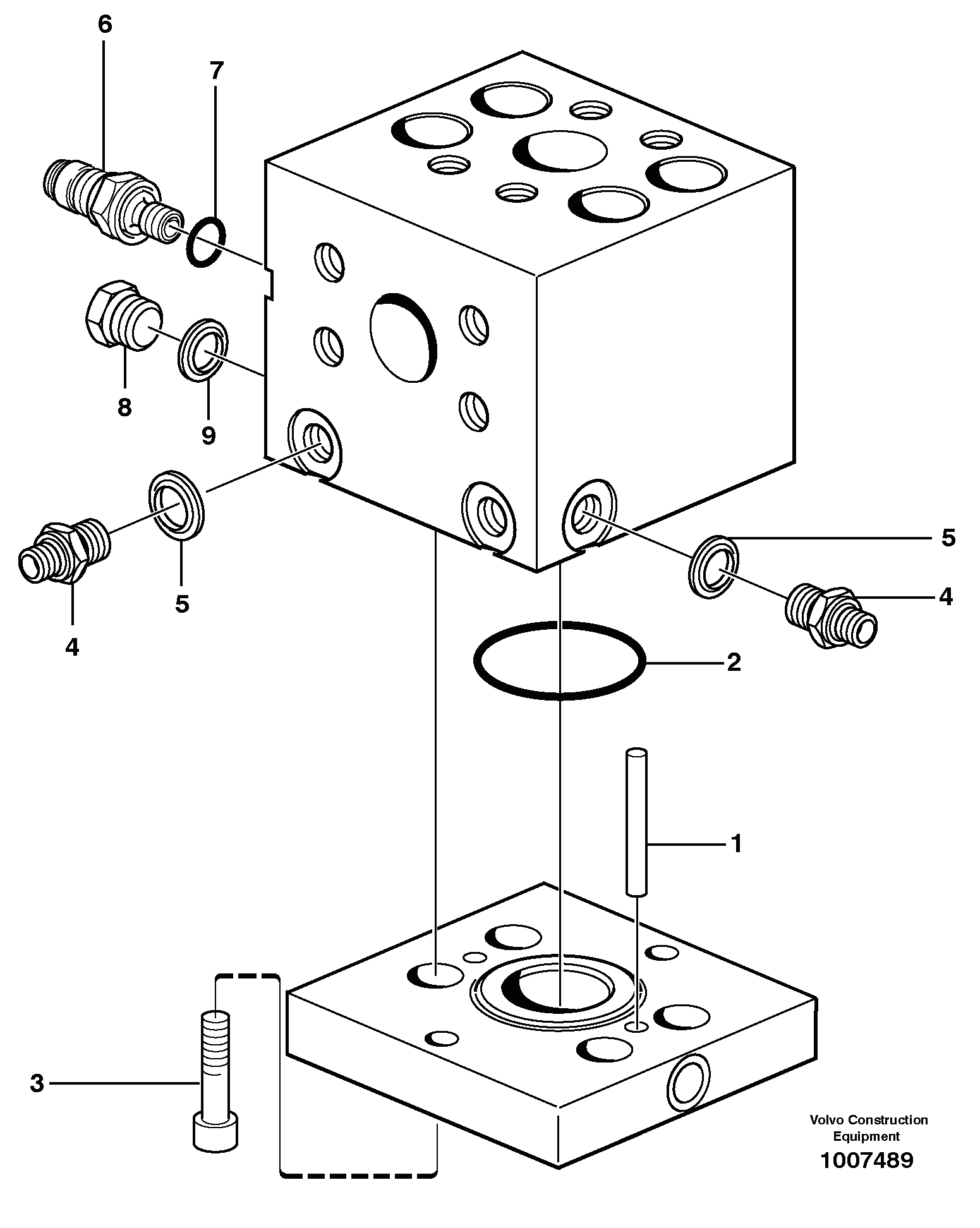 6
7
8
9
5
4
5
4
2
1
3
Volvo Construction Equipment
1007489