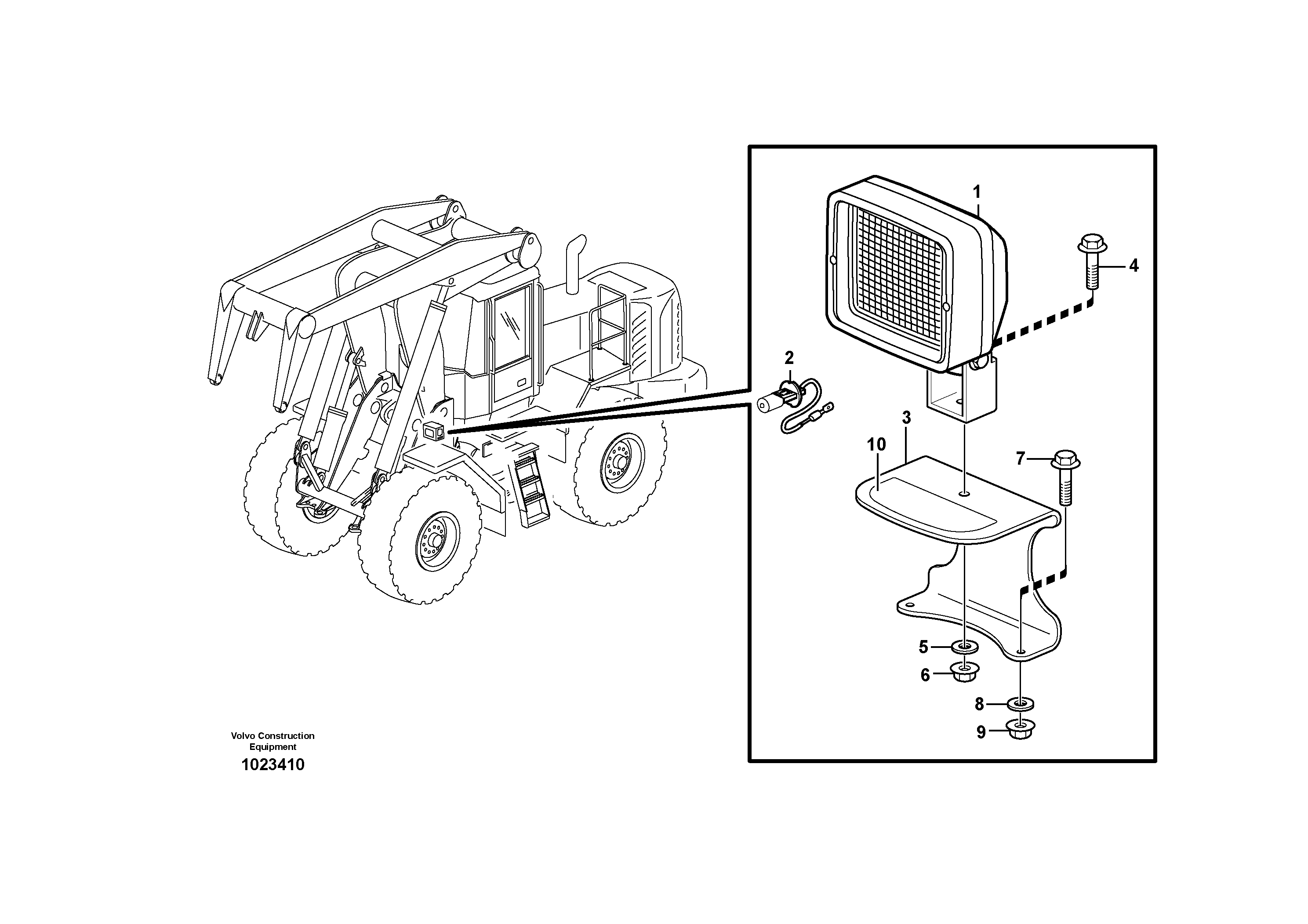 1

4

2

3

10

7

5

6

8

9

Volvo Construction Equipment

1023410