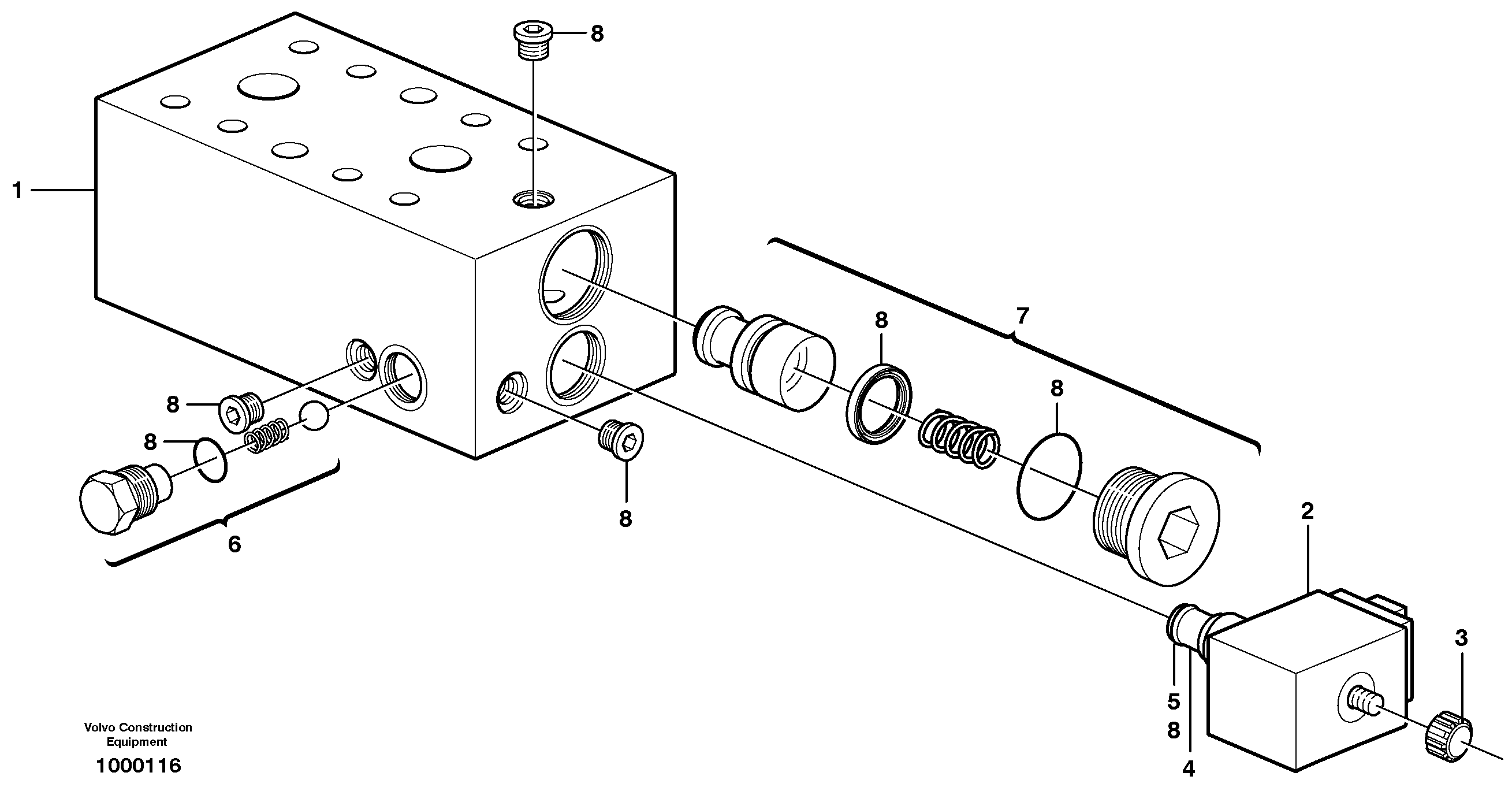 8
1
7
8
8
8
8
8
6
2
3
5
8
4
Volvo Construction Equipment
1000116