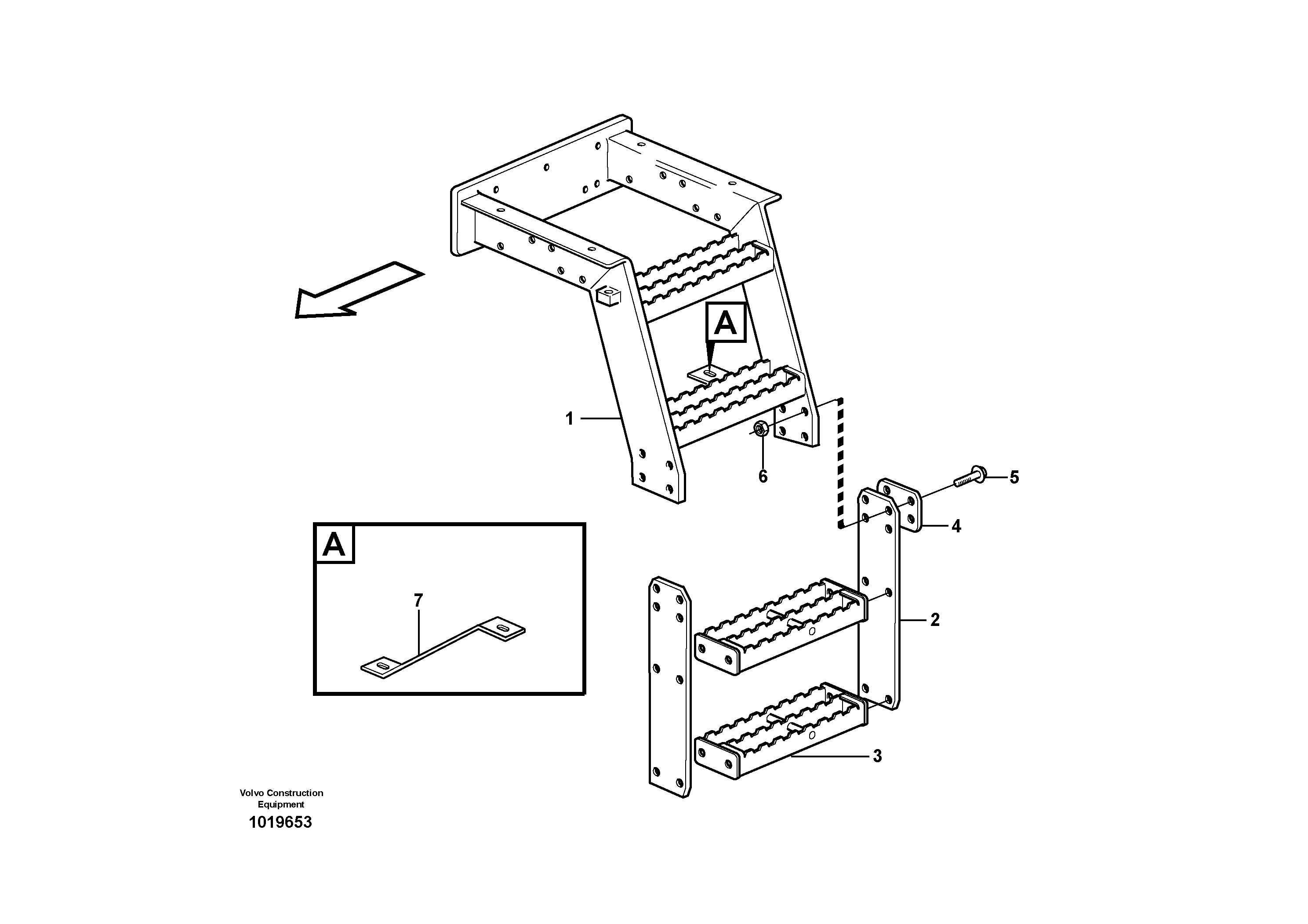 A

1

6

5

4

A

7

2

3

Volvo Construction Equipment

1019653