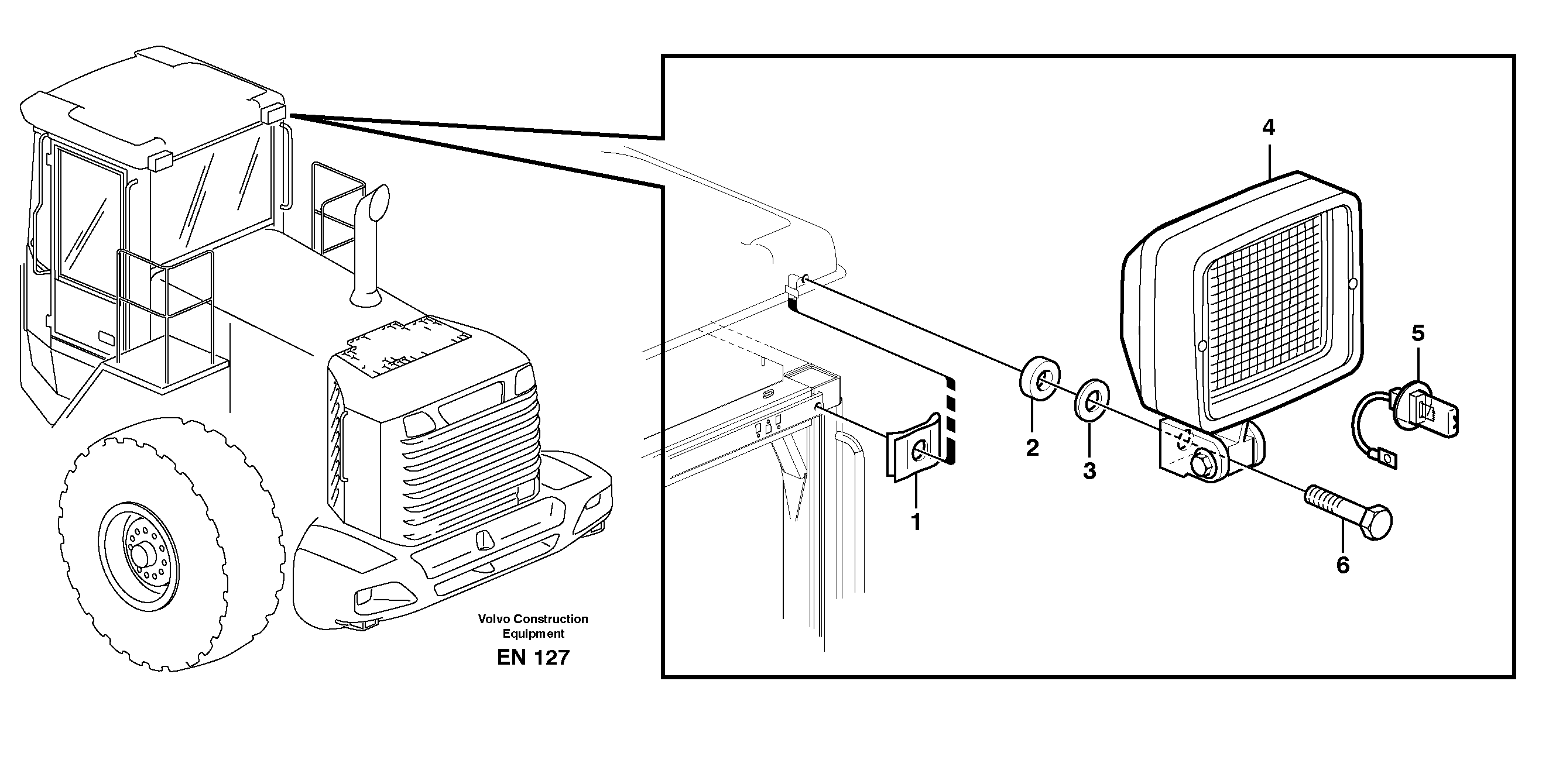 Volvo Construction Equipment

EN 127

4

5

2

3

1

6