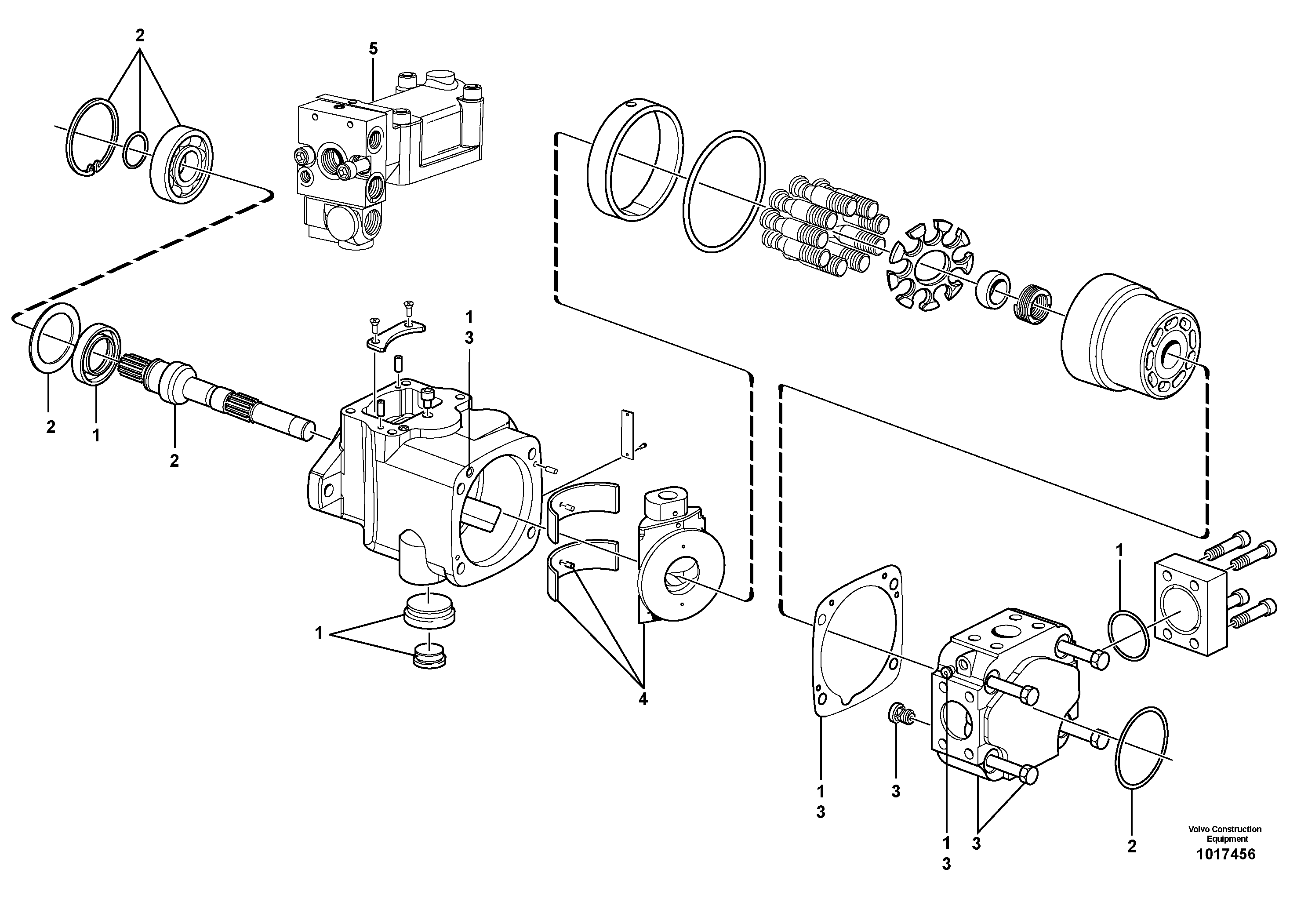 2

5

1
3

2

1

2

1

4

1

1
3

3

1
3

3

2

Volvo Construction Equipment
1017456