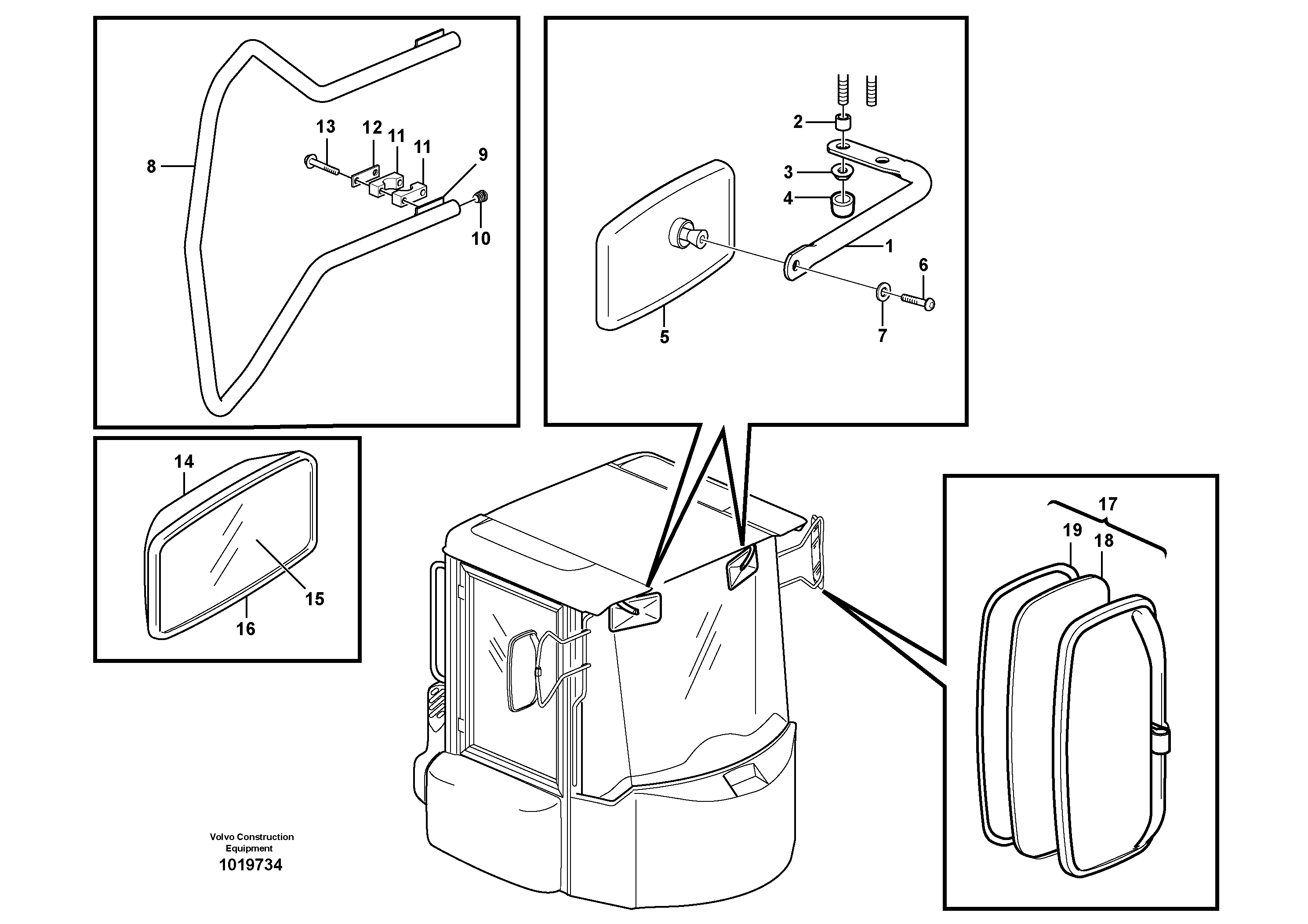 13 12 11 11 9
8
10

2
3
4
1
6
5
7

14
15
16

17
19 18

Volvo Construction Equipment
1019734