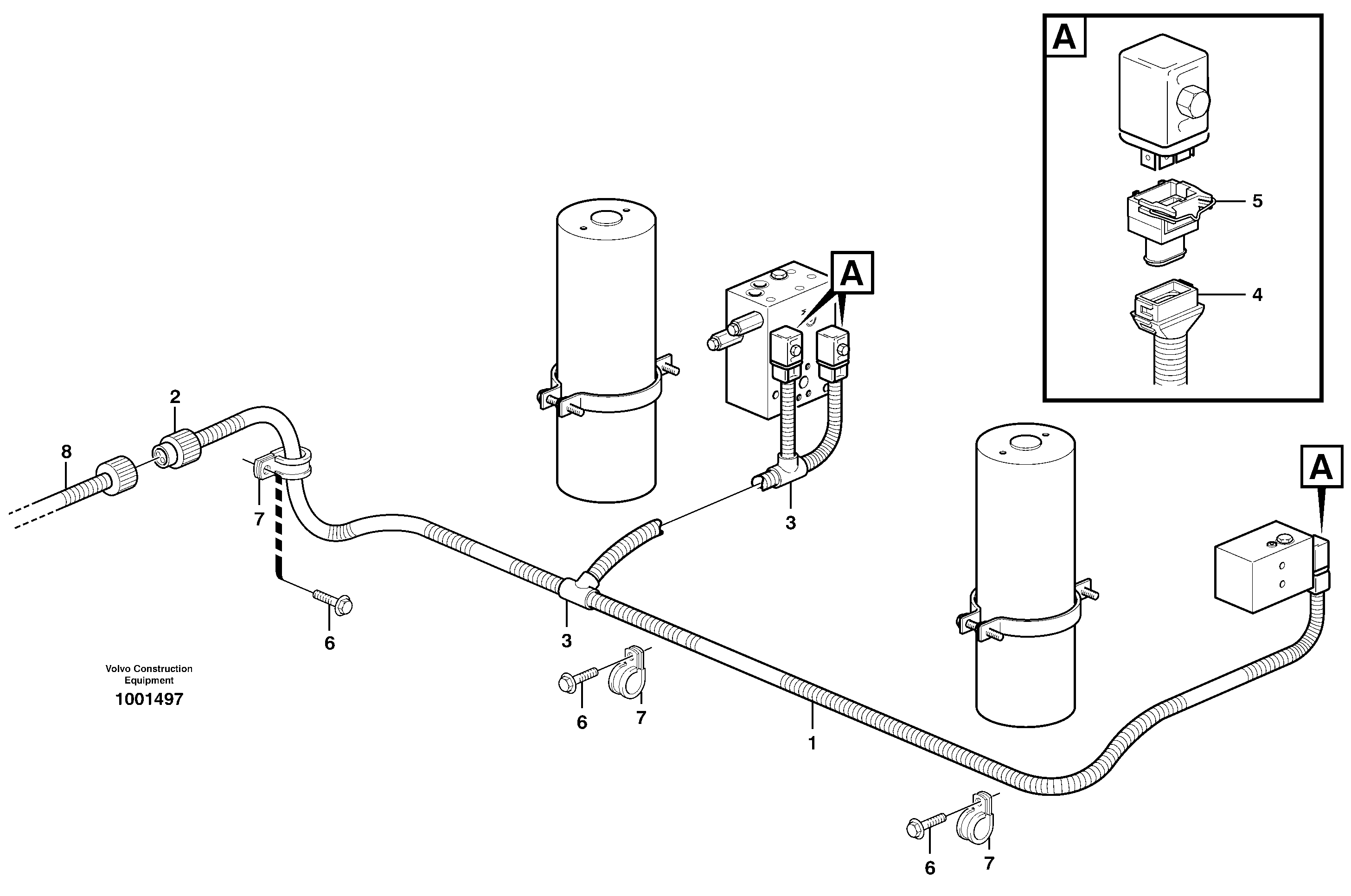 A

5

4

A

2

8

7

3

A

6

3

Volvo Construction Equipment

1001497

6

7

1

6

7