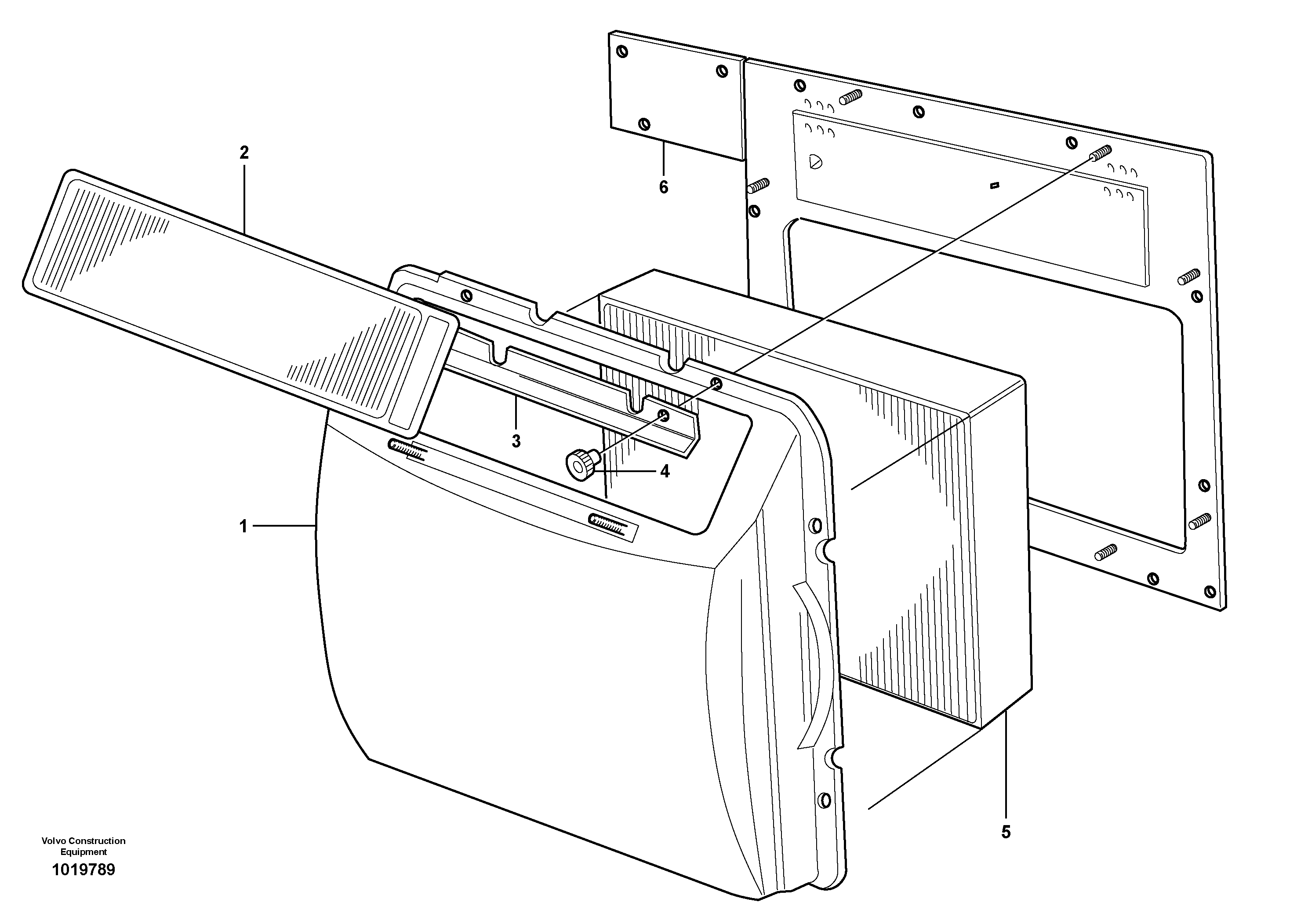 2

6

3

4

1

5

Volvo Construction Equipment

1019789