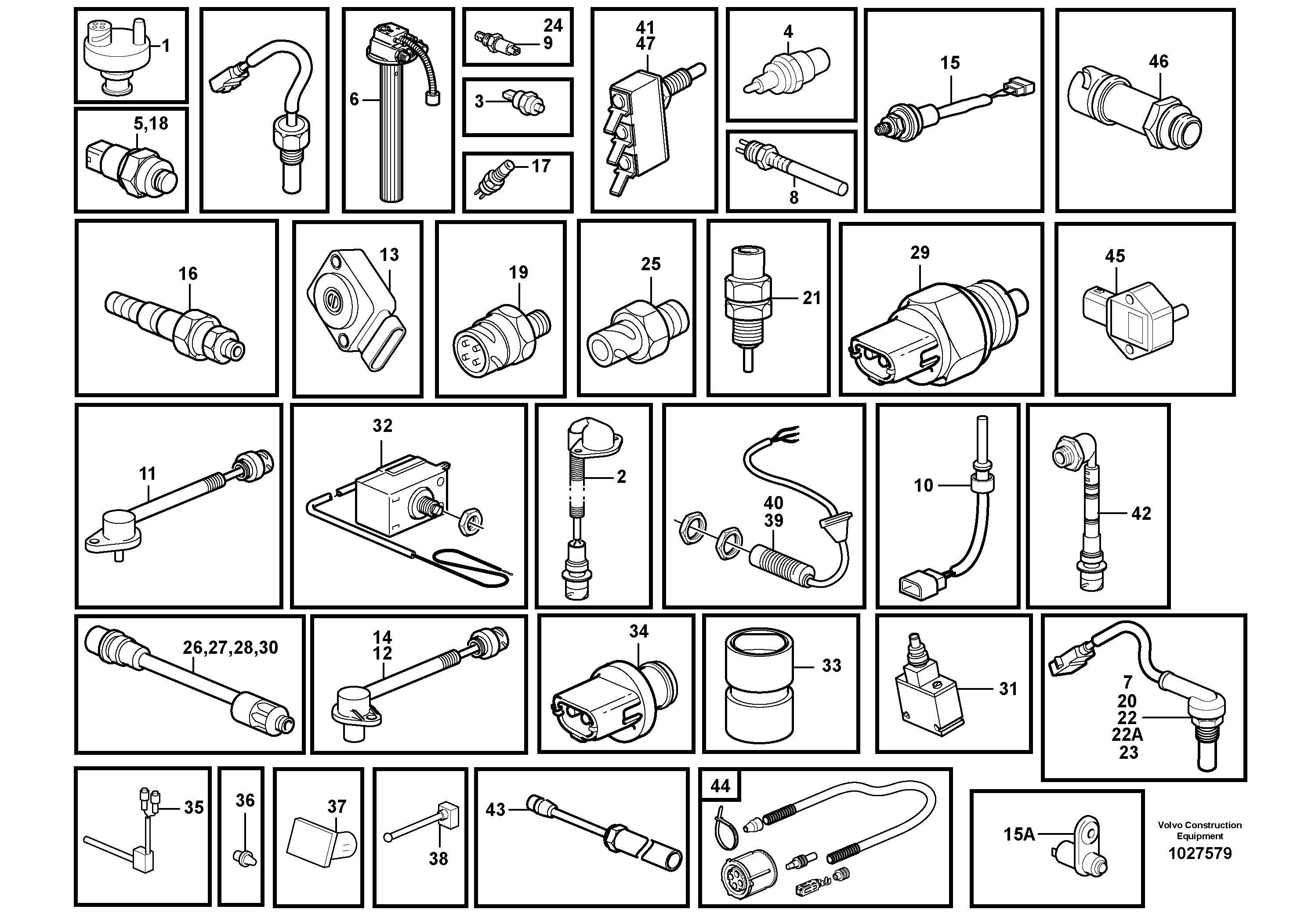 1
5,18
6
24
9
3
17
41
47
4
8
15
46
16
13
19
25
21
29
45
11
32
2
40
39
10
42
26,27,28,30
14
12
34
33
31
7
20
22
22A
23
35
36
37
38
43
44
15A
Volvo Construction Equipment
1027579