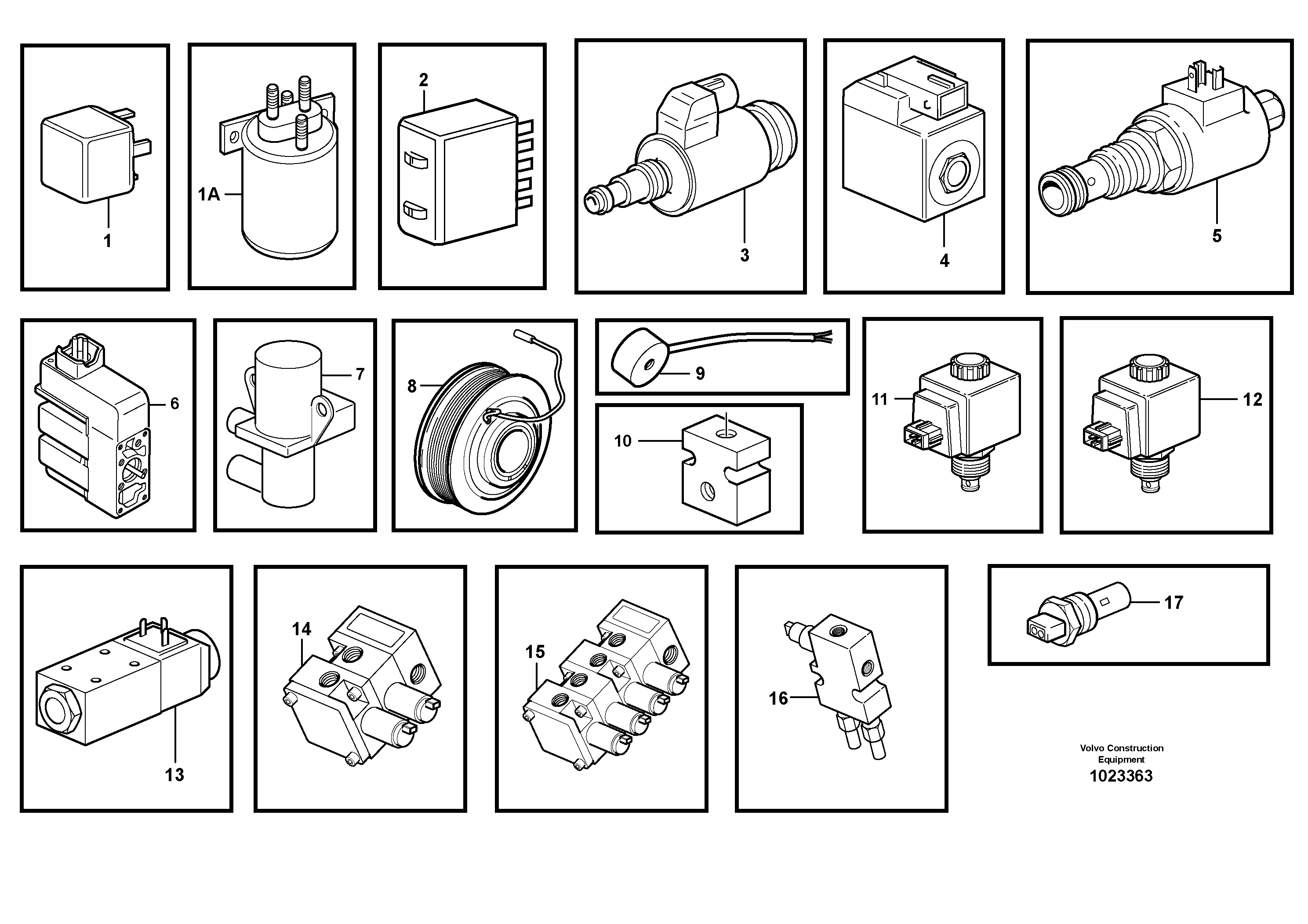 1

1A

2

3

4

5

6

7

8

9

10

11

12

13

14

15

16

17

Volvo Construction Equipment
1023363