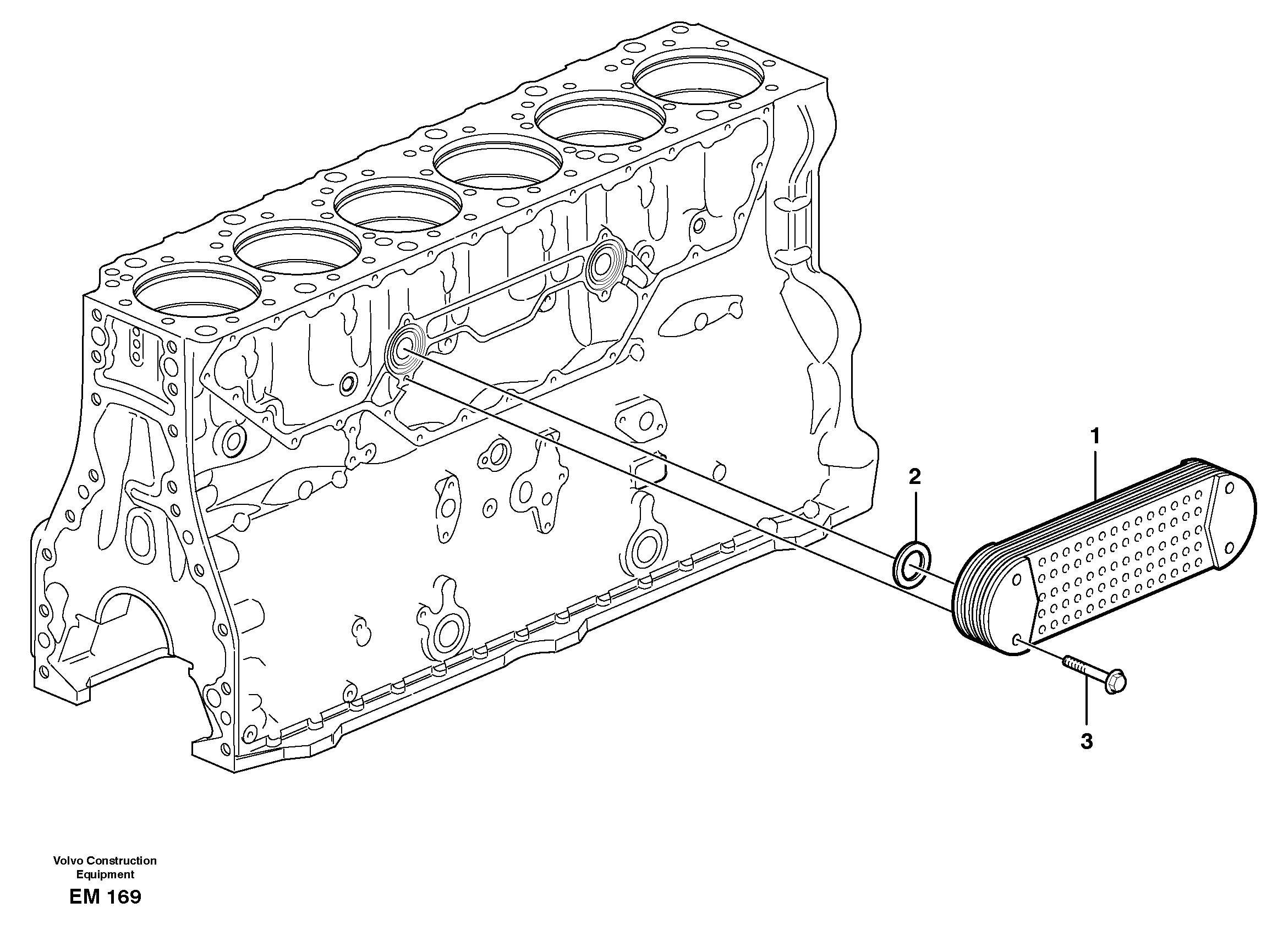 1

2

3

Volvo Construction Equipment

EM 169