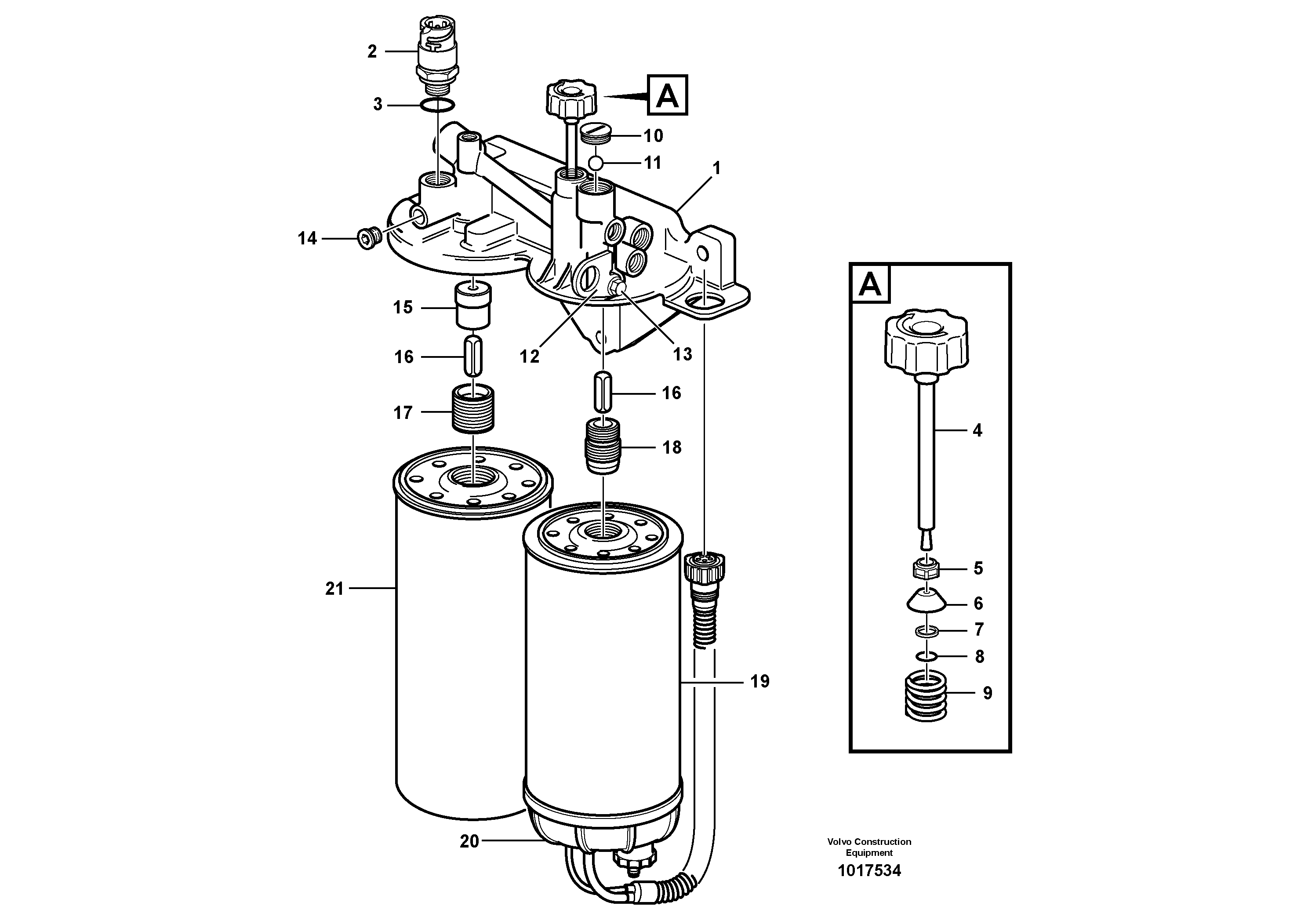 2
3
A
10
11
1
14
15
12
13
16
16
17
18
21
19
20
A
4
5
6
7
8
9
Volvo Construction Equipment
1017534