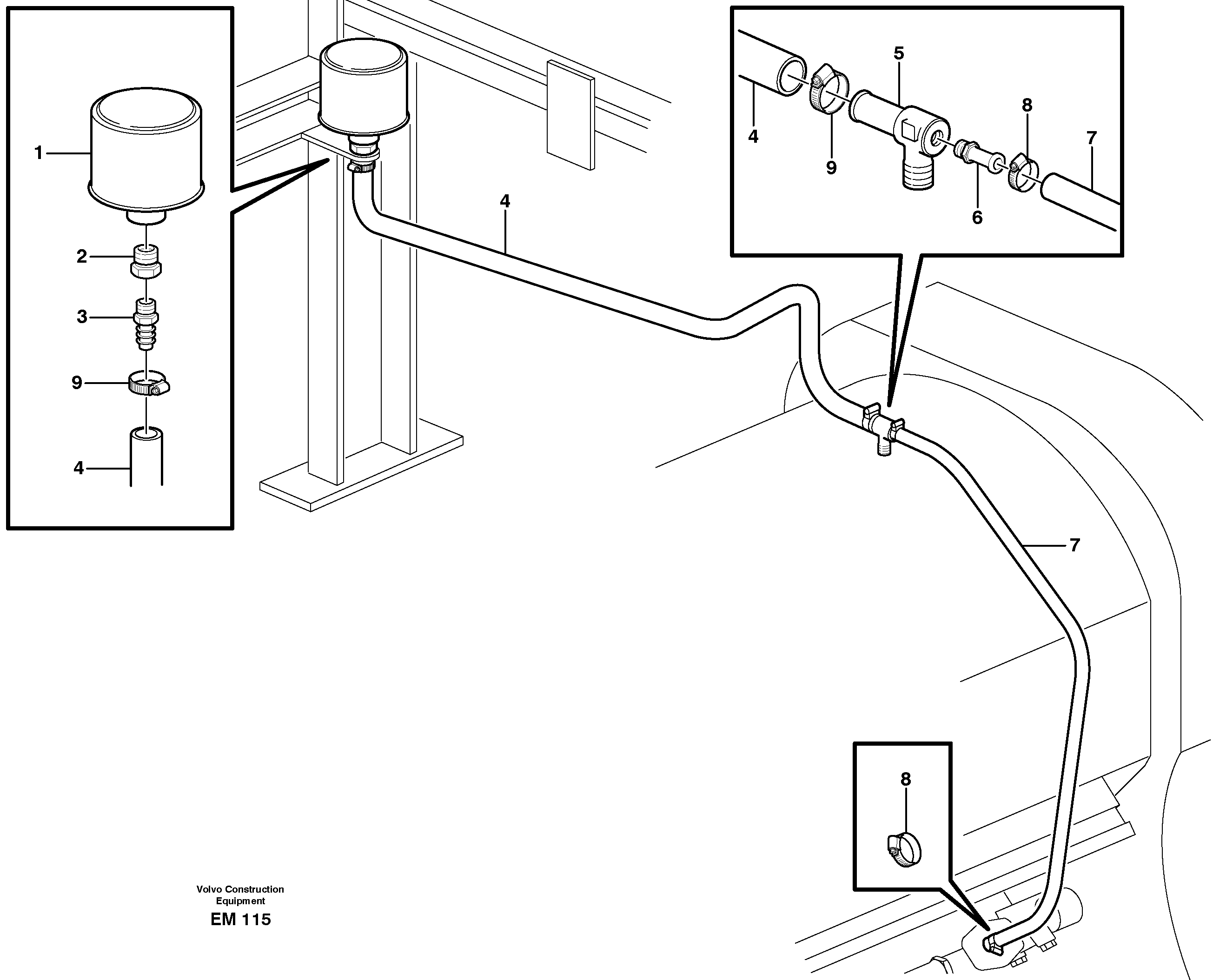 1
2
3
9
4
4
5
4
9
8
7
6
7
8
Volvo Construction Equipment
EM 115