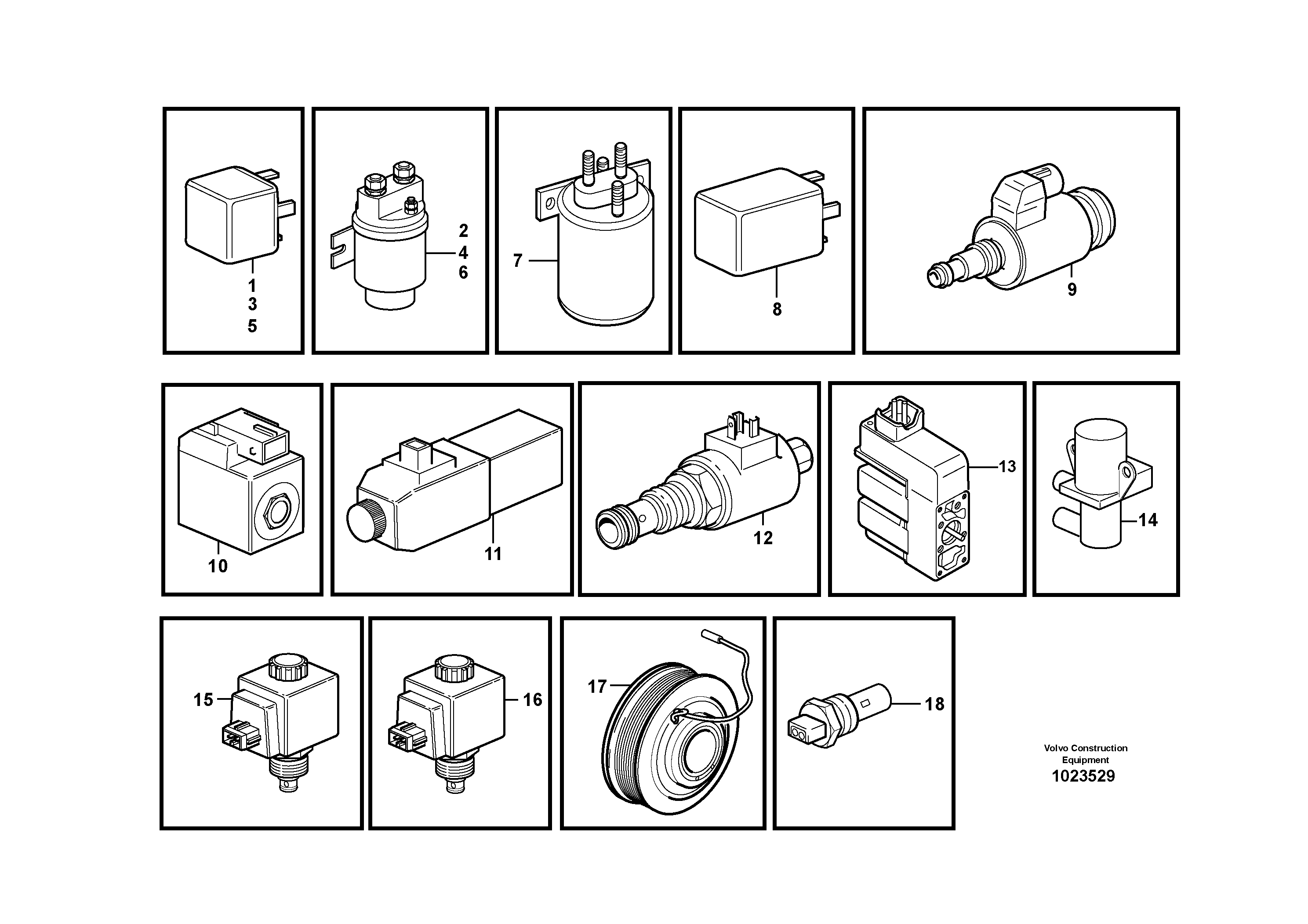 1
3
5

2
4
6

7

8

9

10

11

12

13

14

15

16

17

18

Volvo Construction Equipment
1023529