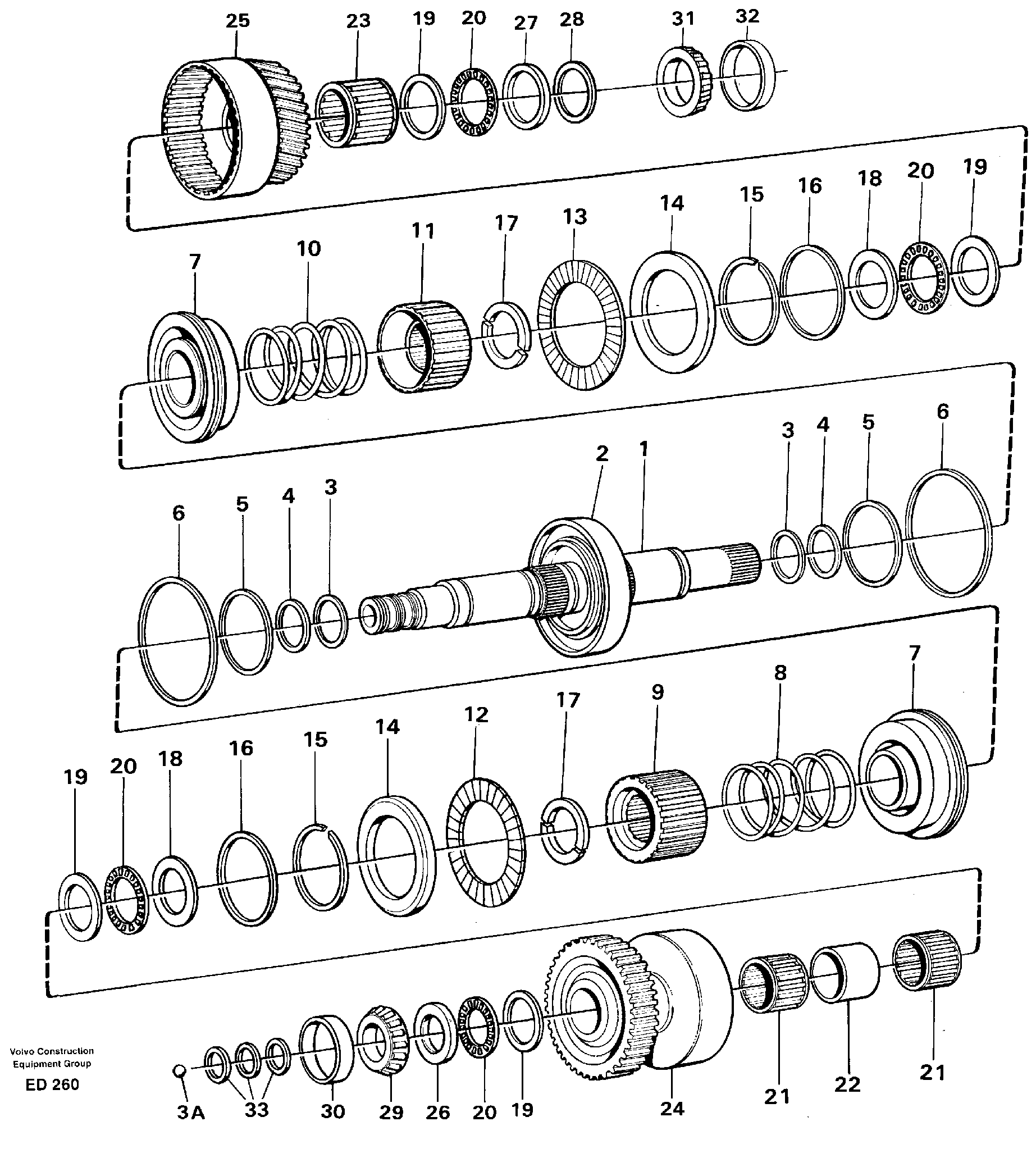 25 23 19 20 27 28 31 32

7 10 11 17 13 14 15 16 18 20 19

6 5 4 3 2 1 3 4 5 6

19 20 18 16 15 14 12 17 9 8 7

Volvo Construction Equipment Group

ED 260

3A 33 30 29 26 20 19 24 21 22 21