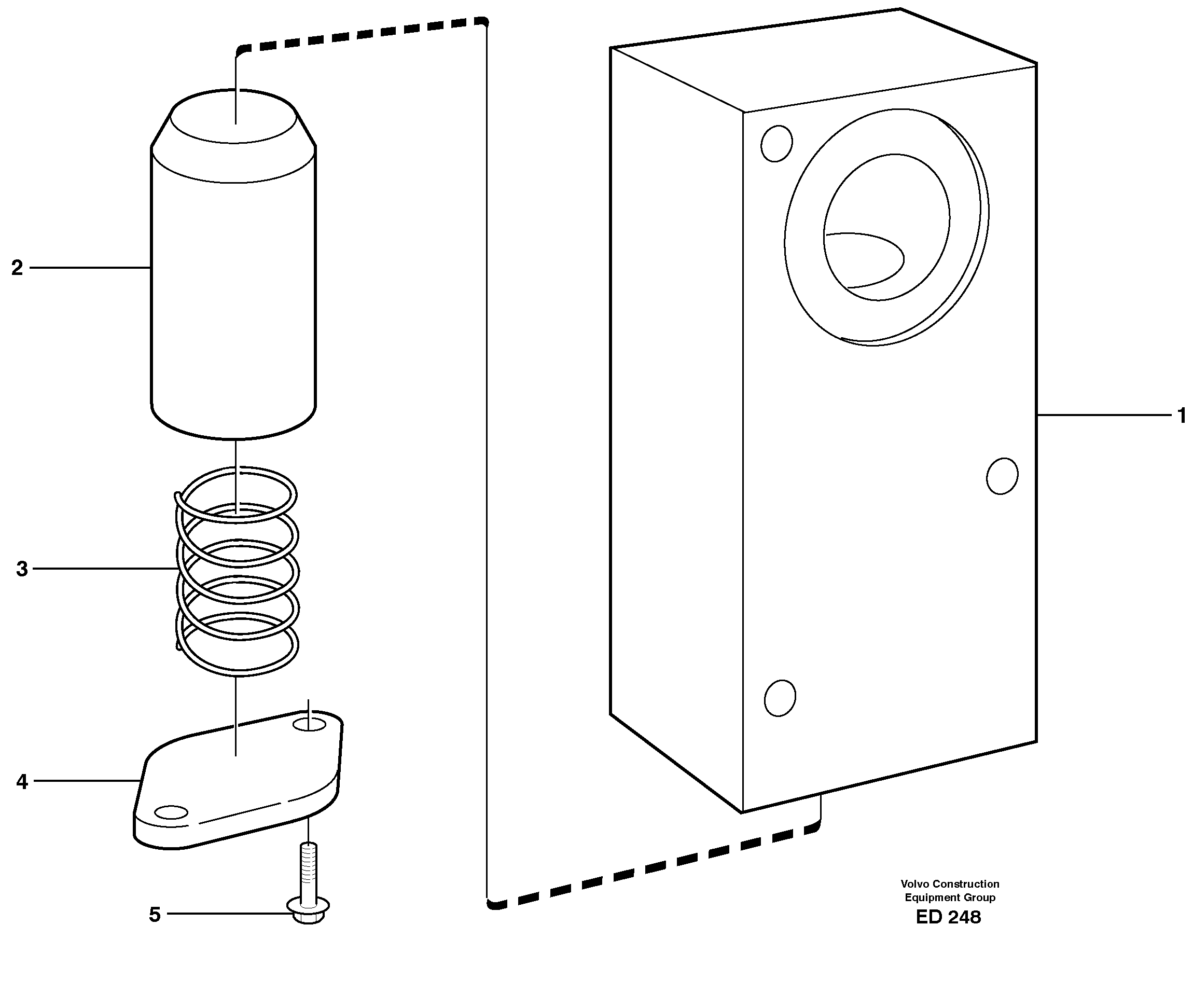 2

1

3

4

5

Volvo Construction
Equipment Group
ED 248