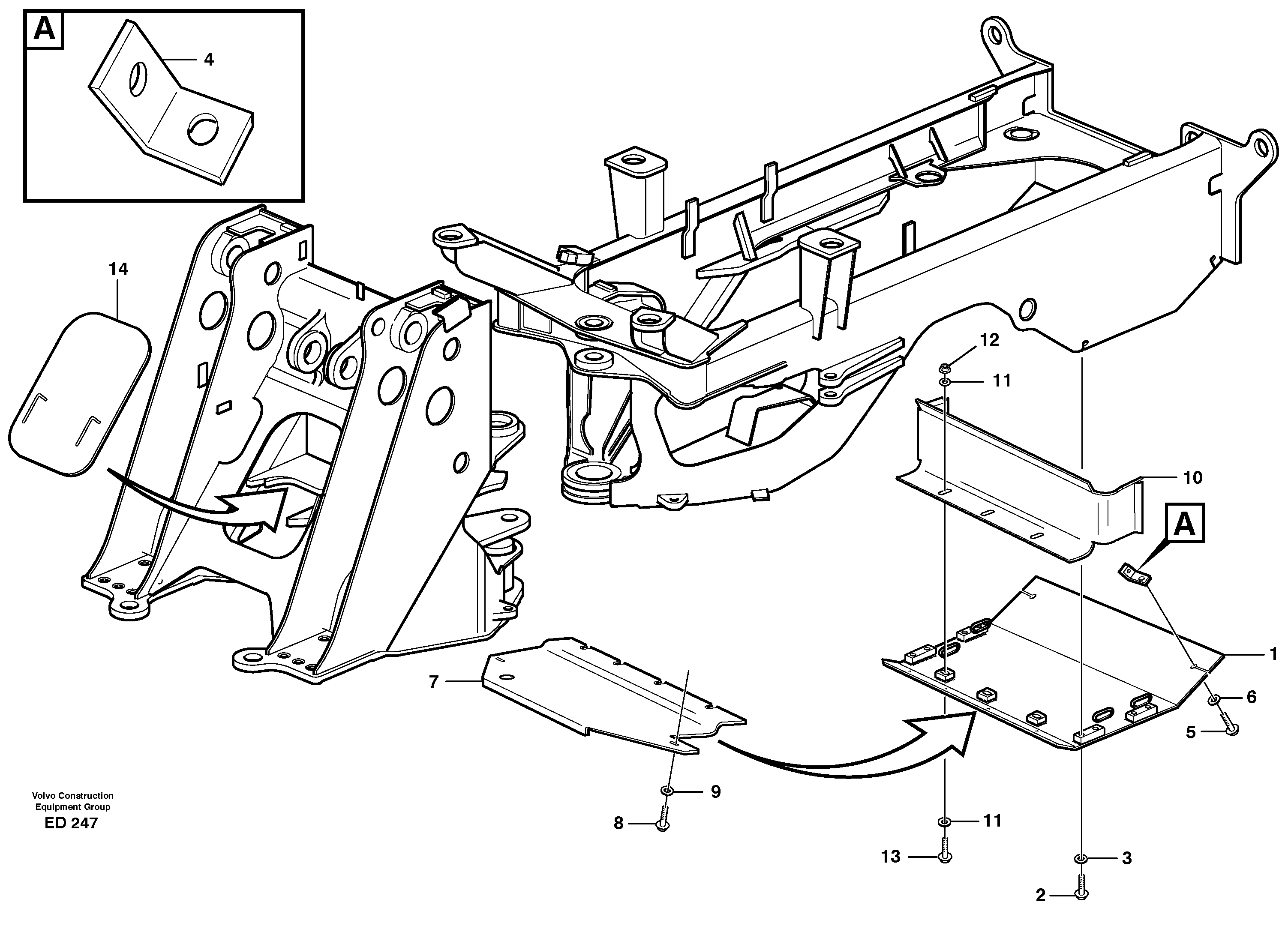 A

4

14

12

11

10

A

1

6

5

7

9

8

11

13

3

2

Volvo Construction Equipment Group
ED 247