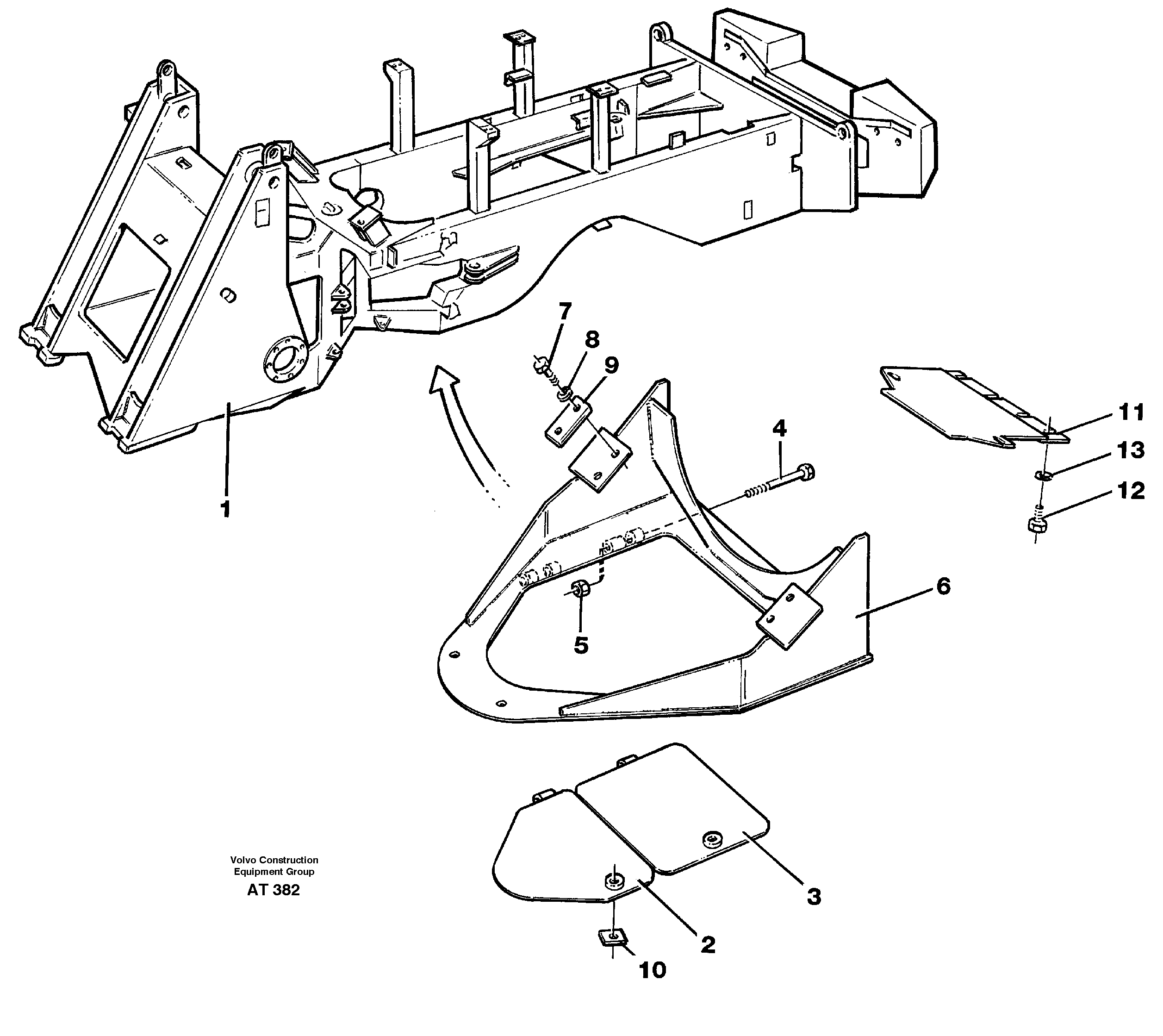 7
8
9
11
4
13
12
1
6
5
Volvo Construction Equipment Group
AT 382
3
2
10