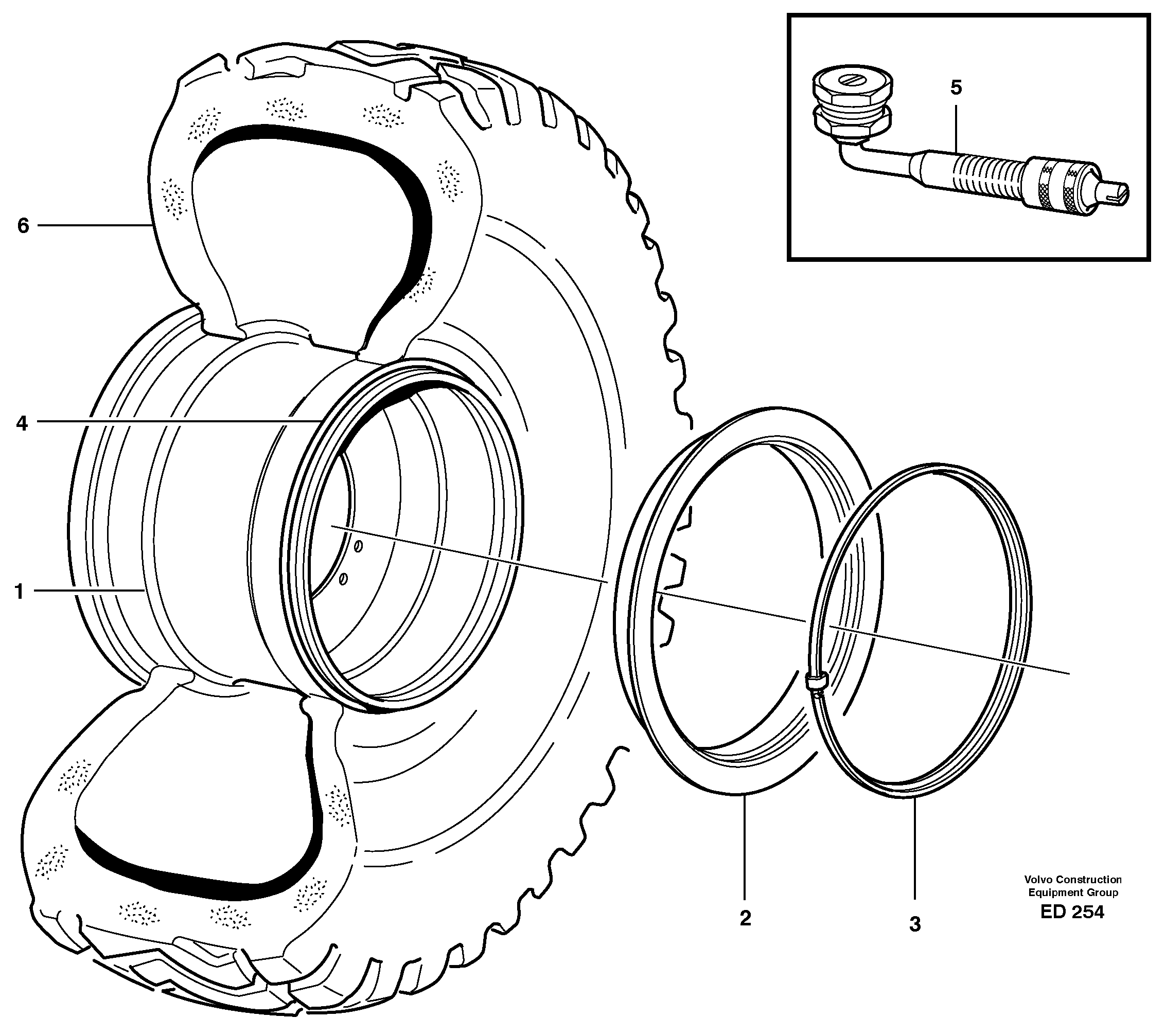 5

6

4

1

2

3

Volvo Construction Equipment Group
ED 254