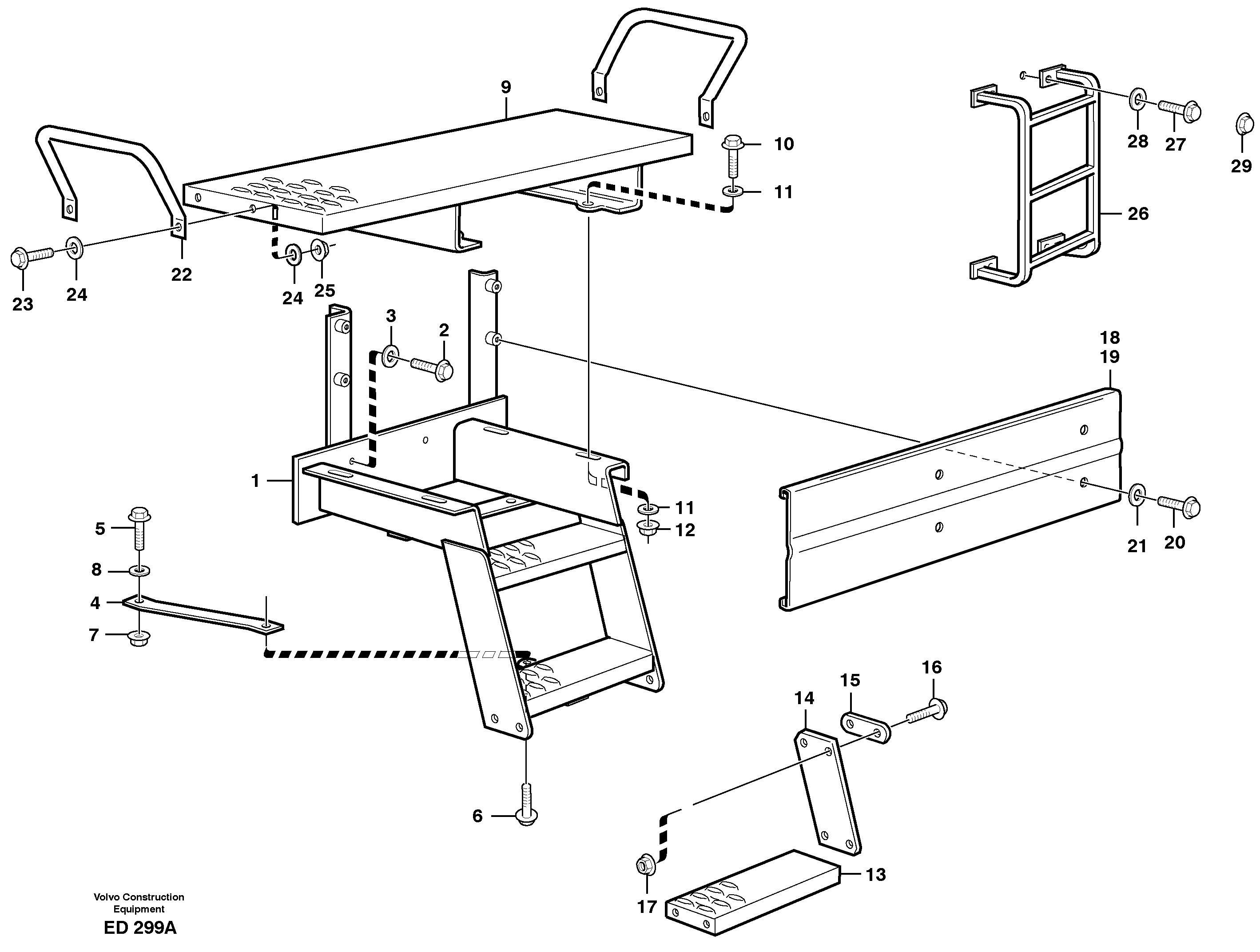 9
10
11
28
27
29
26
22
23
24
24
25
3
2
18
19
1
11
12
21
20
5
8
4
7
16
15
14
6
13
17

Volvo Construction Equipment
ED 299A