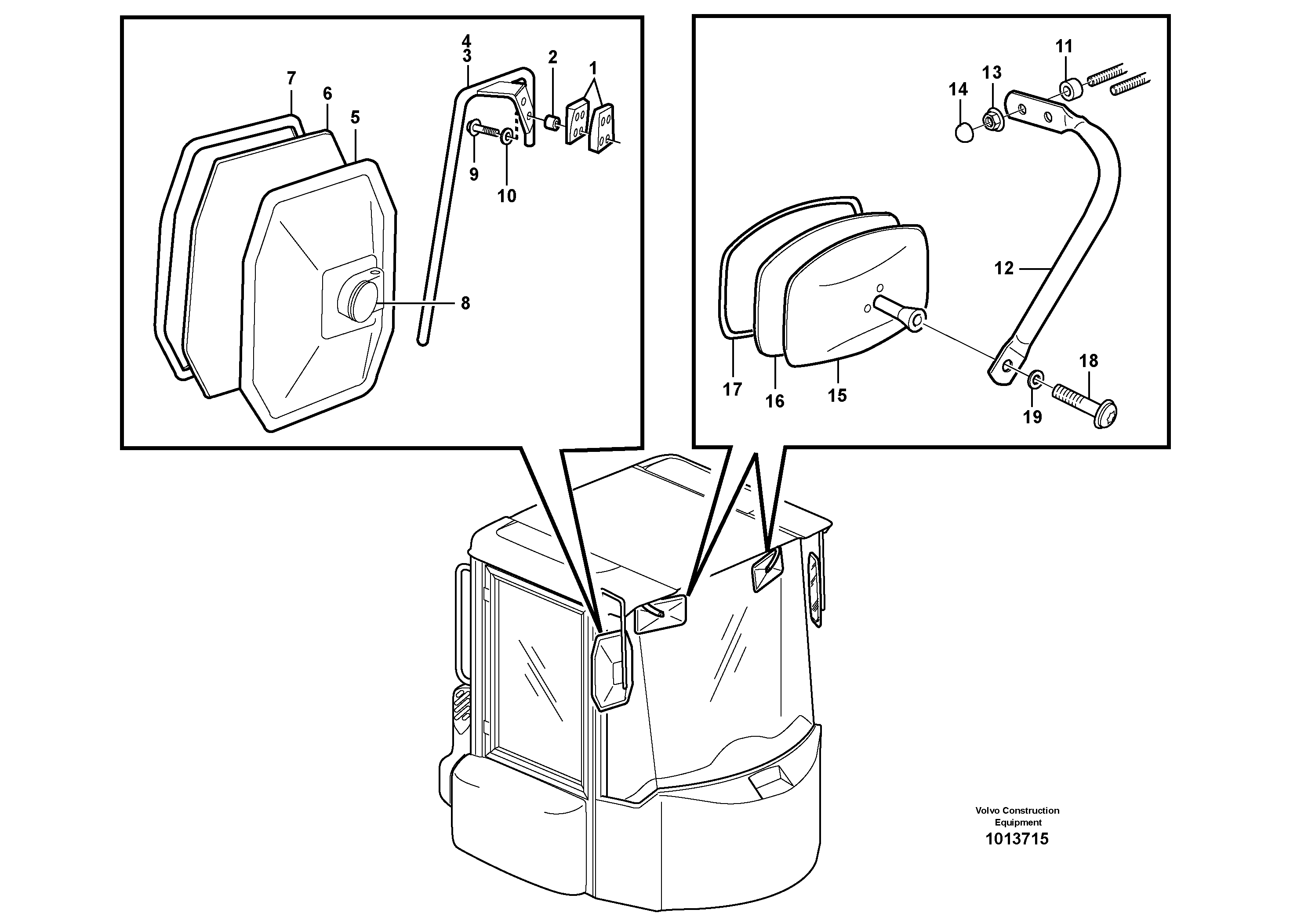 4
3
2
1
7
6
5
9
10
8

11
13
14
12
17
16
15
18
19

Volvo Construction Equipment
1013715