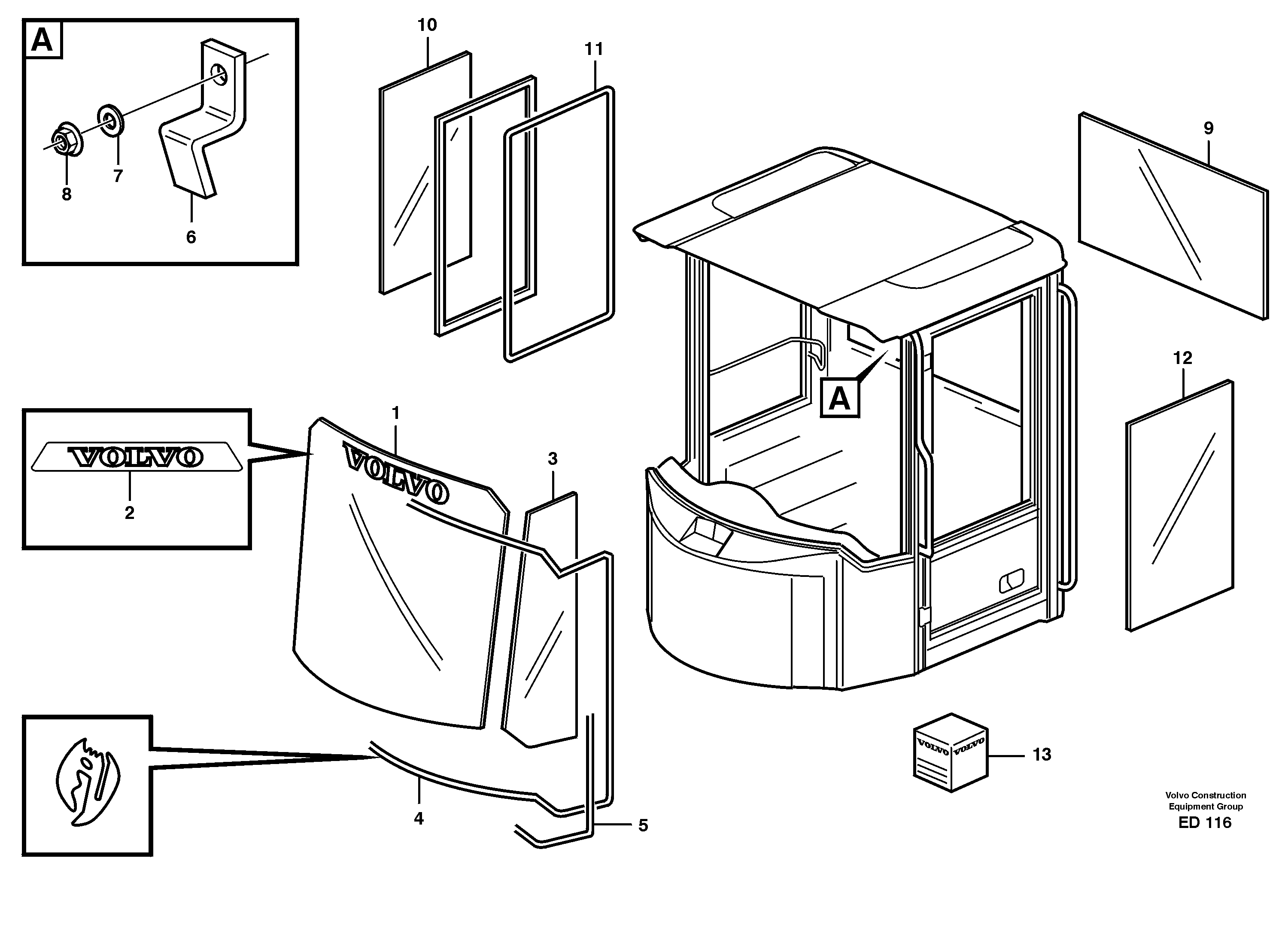 A

8
7
6

10
11
9

A

12

VOLVO
2

1
VOLVO

3

4
5

VOLVO VOLVO
13

Volvo Construction
Equipment Group
ED 116